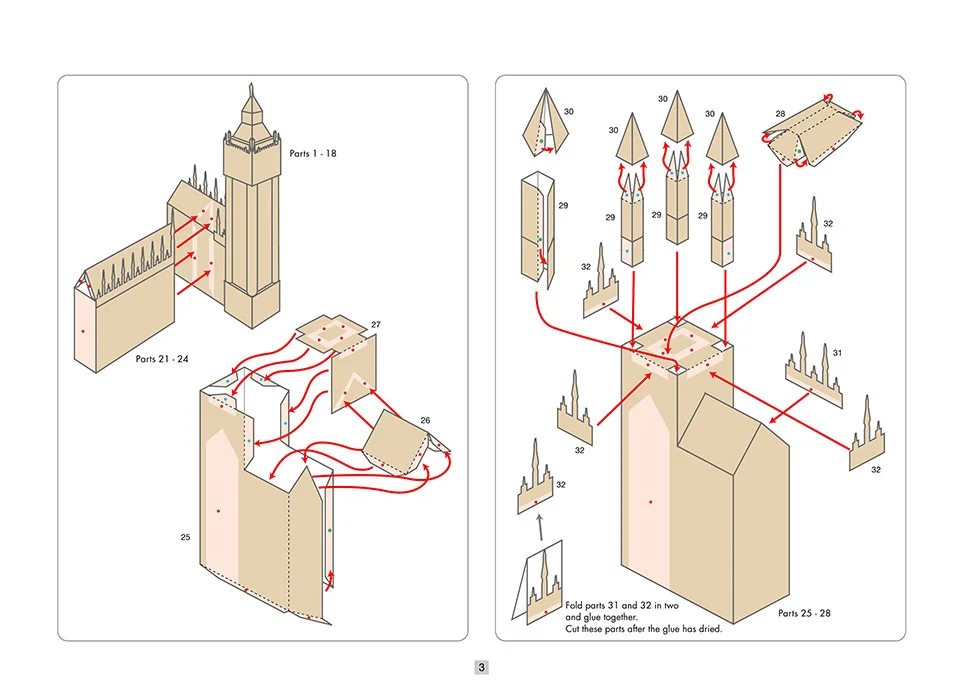 Parts 1 - 18

Parts 21 - 24

27

26

25

30

30

30

30

28

29

29

29

29

32

32

31

32

32

32

Fold parts 31 and 32 in two and glue together.
Cut these parts after the glue has dried.

Parts 25 - 28

3