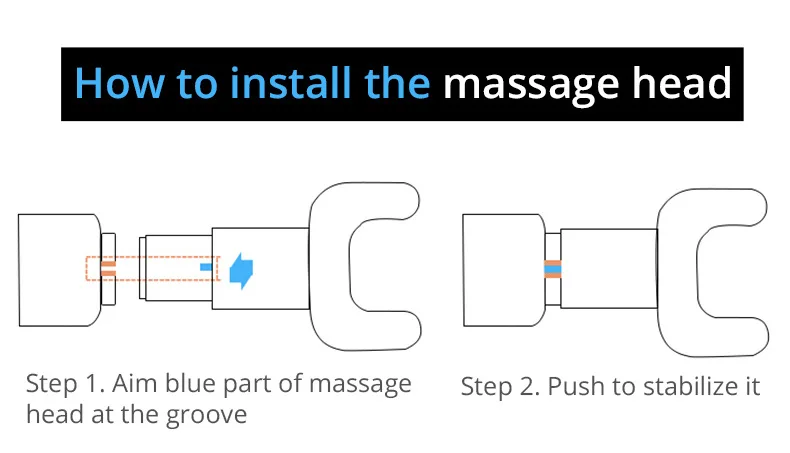 How to install the massage head

Step 1. Aim blue part of massage head at the groove

Step 2. Push to stabilize it