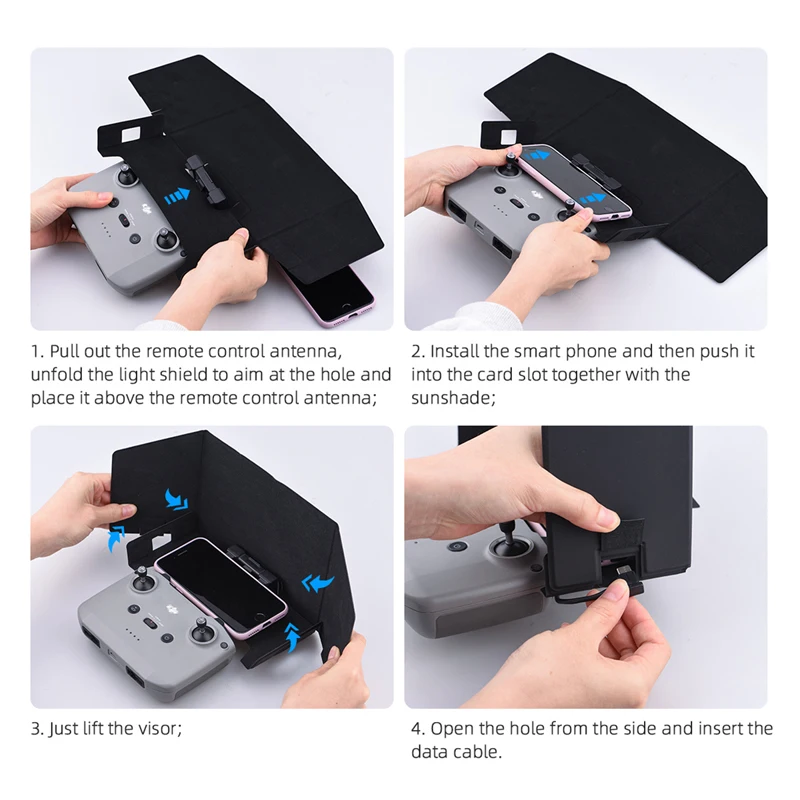 1. Pull out the remote control antenna, unfold the light shield to aim at the hole and place it above the remote control antenna;

2. Install the smart phone and then push it into the card slot together with the sunshade;

3. Just lift the visor;

4. Open the hole from the side and insert the data cable.