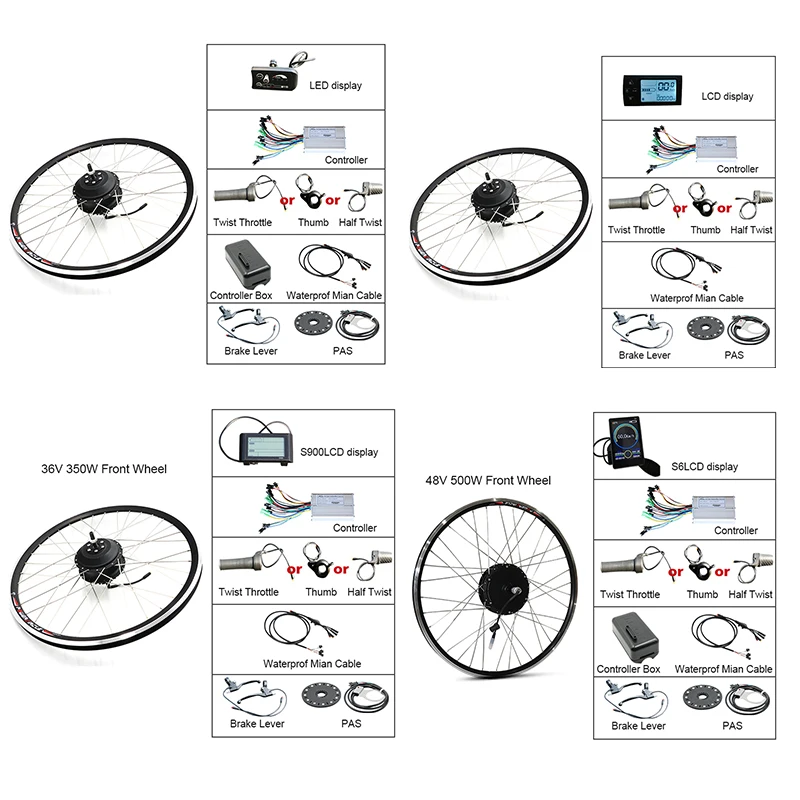 LED display

Controller

Twist Throttle or Thumb or Half Twist

Controller Box Waterprof Mian Cable

Brake Lever PAS

LCD display

Controller

Twist Throttle or Thumb or Half Twist

Waterprof Mian Cable

Brake Lever PAS

36V 350W Front Wheel

S900LCD display

Controller

Twist Throttle or Thumb or Half Twist

Waterprof Mian Cable

Brake Lever PAS

48V 500W Front Wheel

S6LCD display

Controller

Twist Throttle or Thumb or Half Twist

Controller Box Waterprof Mian Cable

Brake Lever PAS