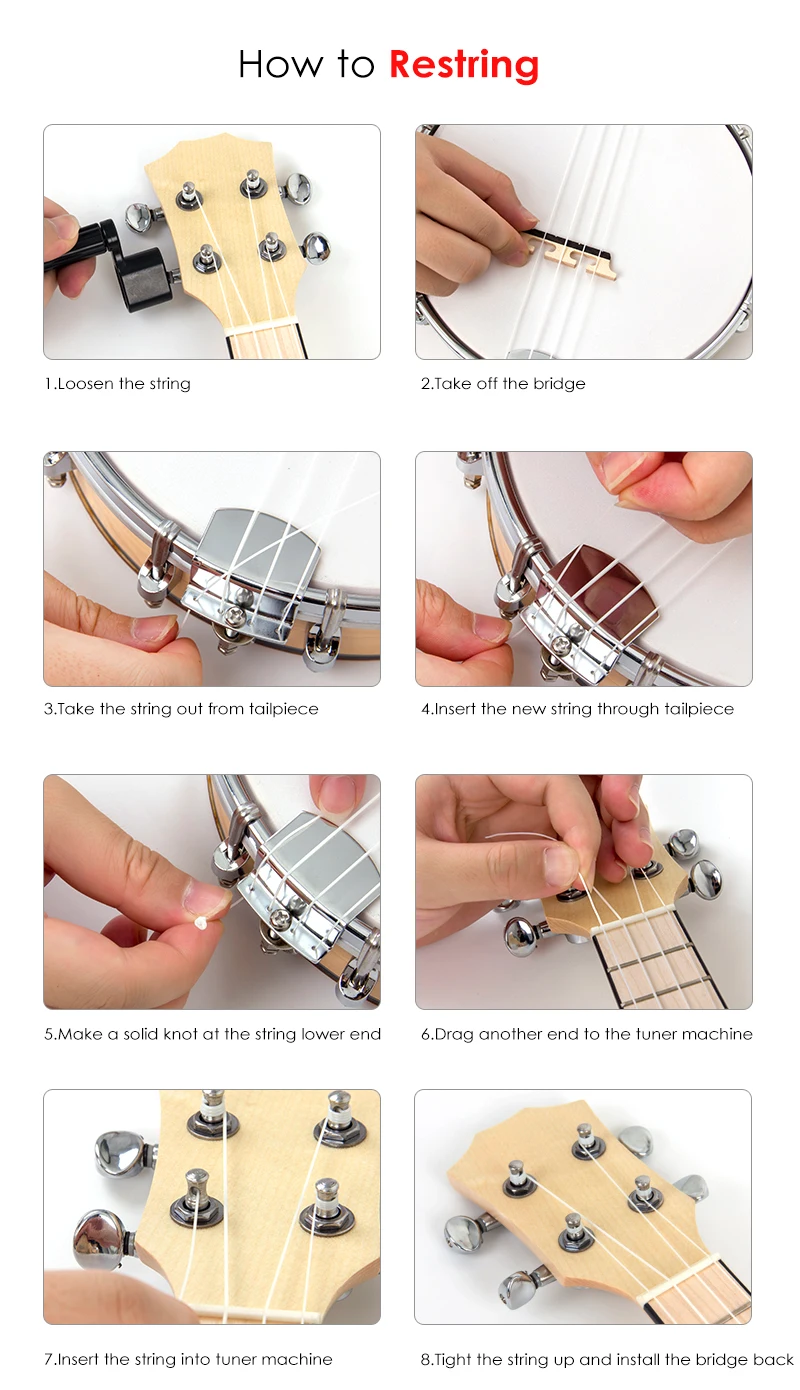 How to Restring

1.Loosen the string

2.Take off the bridge

3.Take the string out from tailpiece

4.Insert the new string through tailpiece

5.Make a solid knot at the string lower end

6.Drag another end to the tuner machine

7.Insert the string into tuner machine

8.Tight the string up and install the bridge back