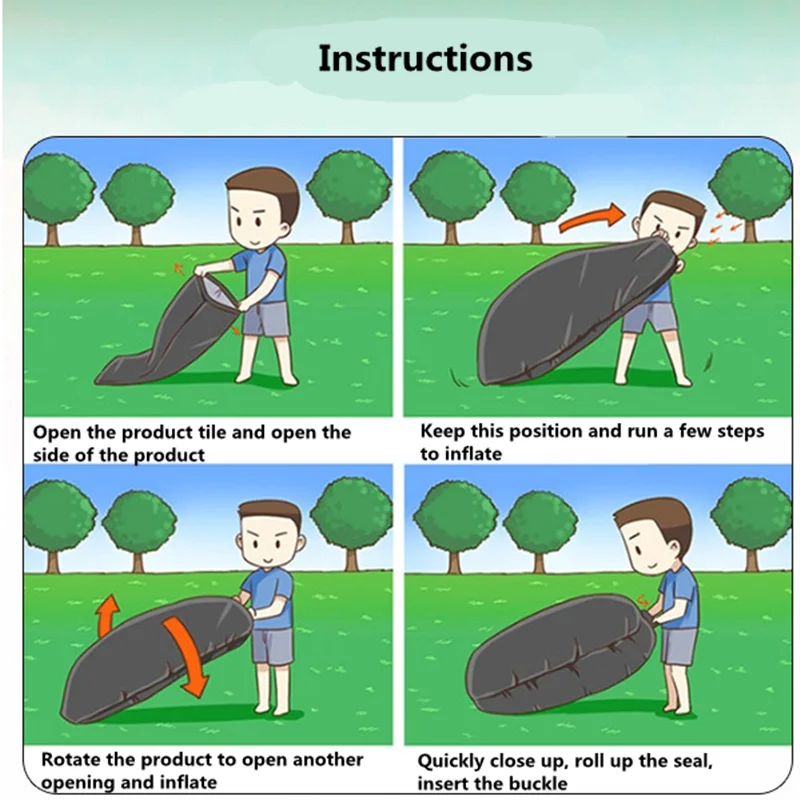 Instructions

Open the product tile and open the side of the product

Keep this position and run a few steps to inflate

Rotate the product to open another opening and inflate

Quickly close up, roll up the seal, insert the buckle