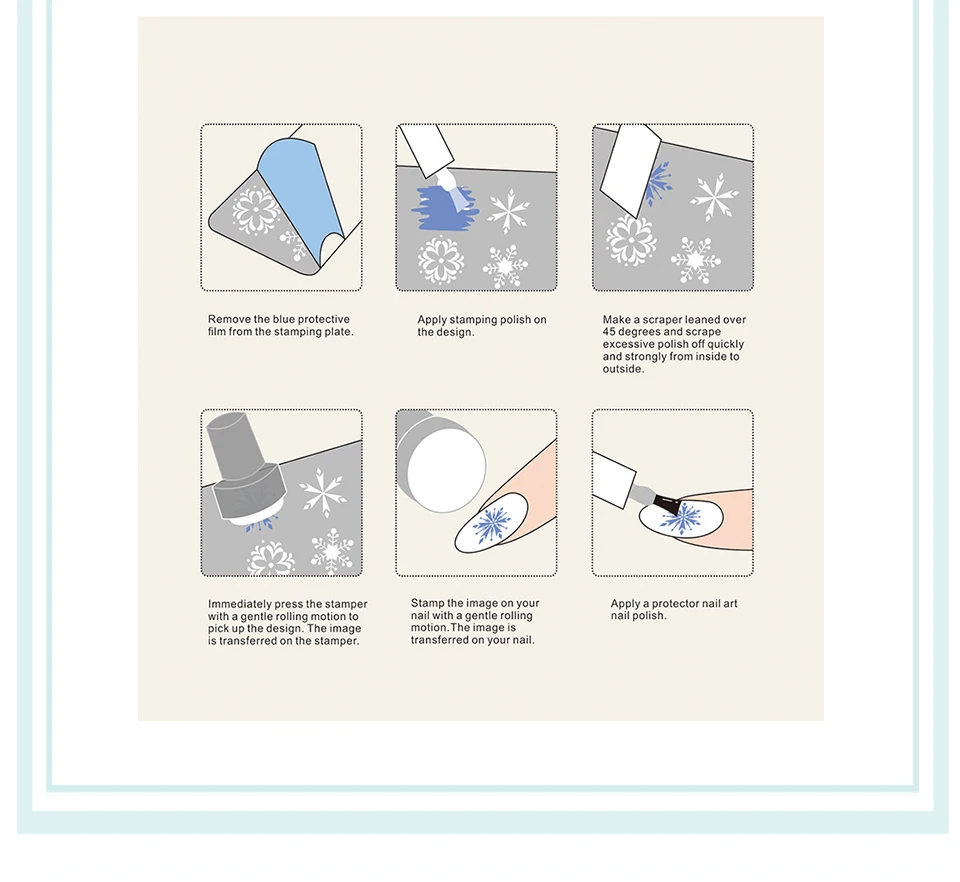 Remove the blue protective film from the stamping plate.

Apply stamping polish on the design.

Make a scraper leaned over 45 degrees and scrape excessive polish off quickly and strongly from inside to outside.

Immediately press the stamper with a gentle rolling motion to pick up the design. The image is transferred on the stamper.

Stamp the image on your nail with a gentle rolling motion.The image is transferred on your nail.

Apply a protector nail art nail polish.