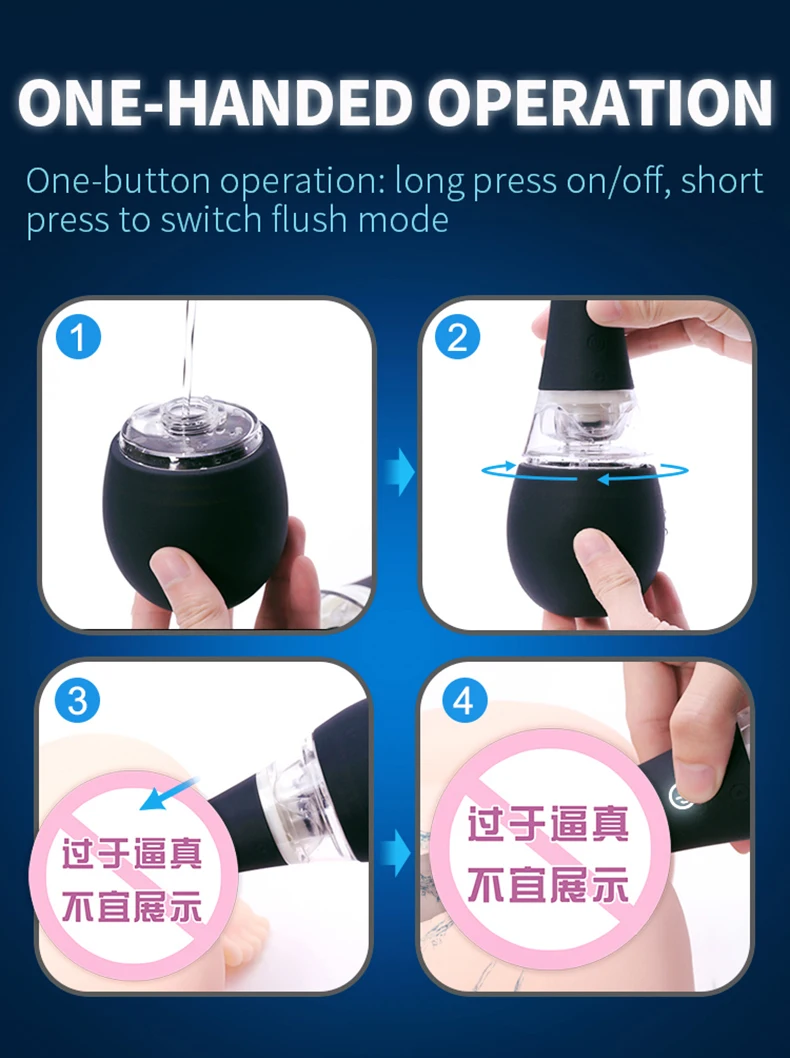 ONE-HANDED OPERATION

One-button operation: long press on/off, short press to switch flush mode

1

2

3

过于逼真
不宜展示

4

过于逼真
不宜展示