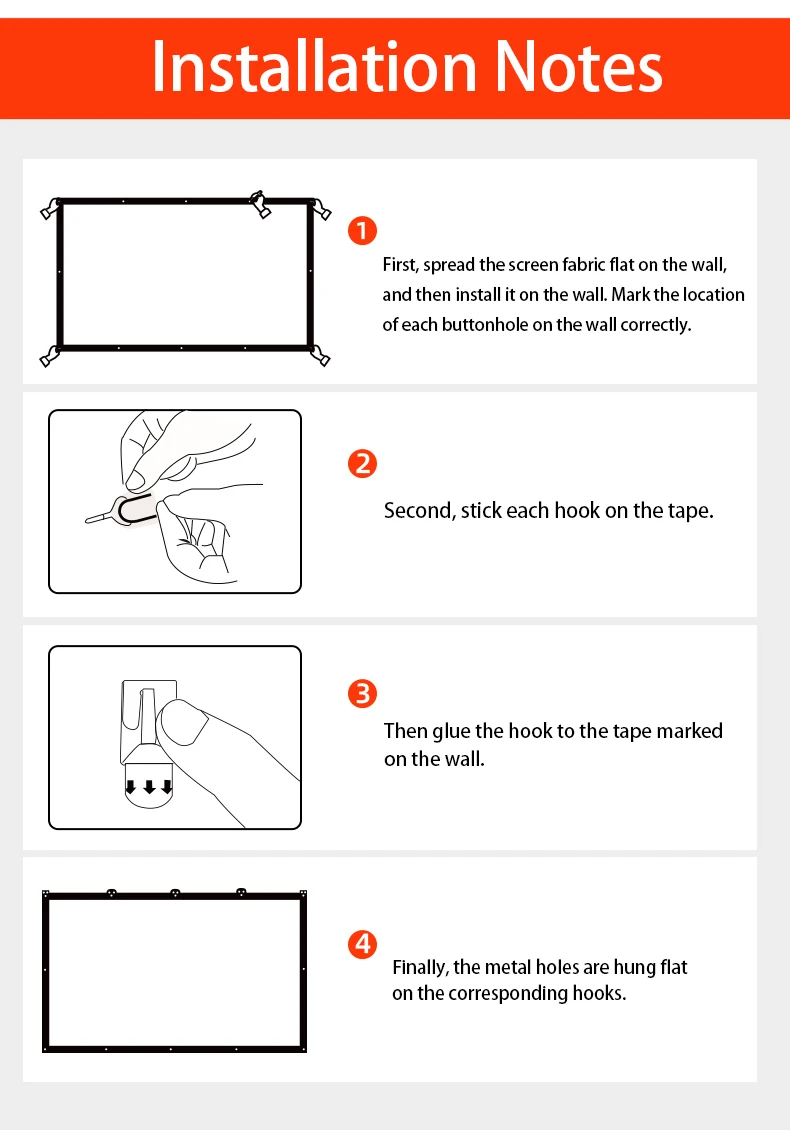 Installation Notes

1

First, spread the screen fabric flat on the wall, and then install it on the wall. Mark the location of each buttonhole on the wall correctly.

2

Second, stick each hook on the tape.

3

Then glue the hook to the tape marked on the wall.

4

Finally, the metal holes are hung flat on the corresponding hooks.