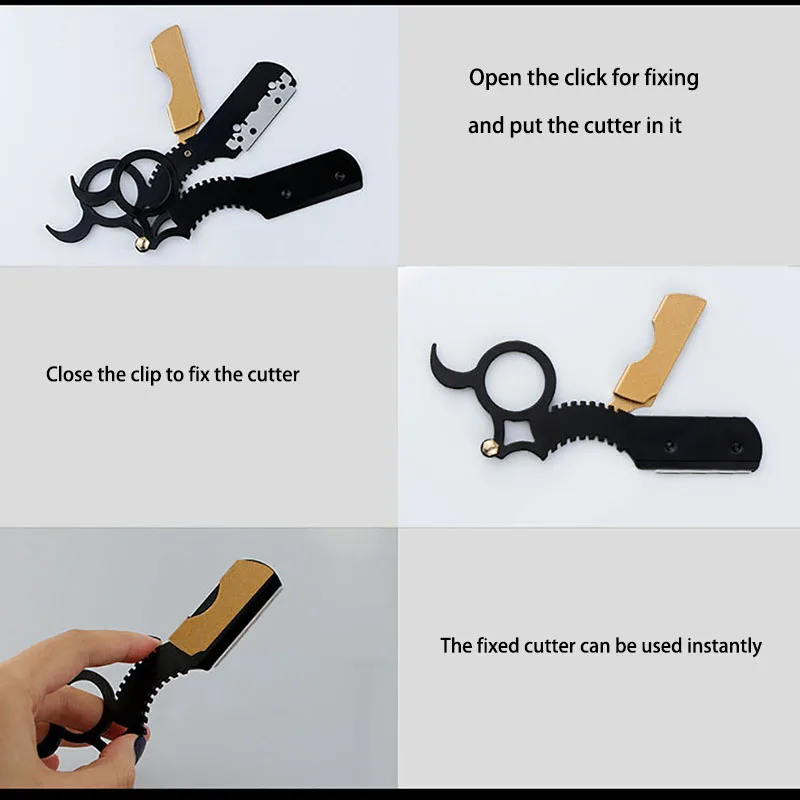 Open the click for fixing
and put the cutter in it

Close the clip to fix the cutter

The fixed cutter can be used instantly