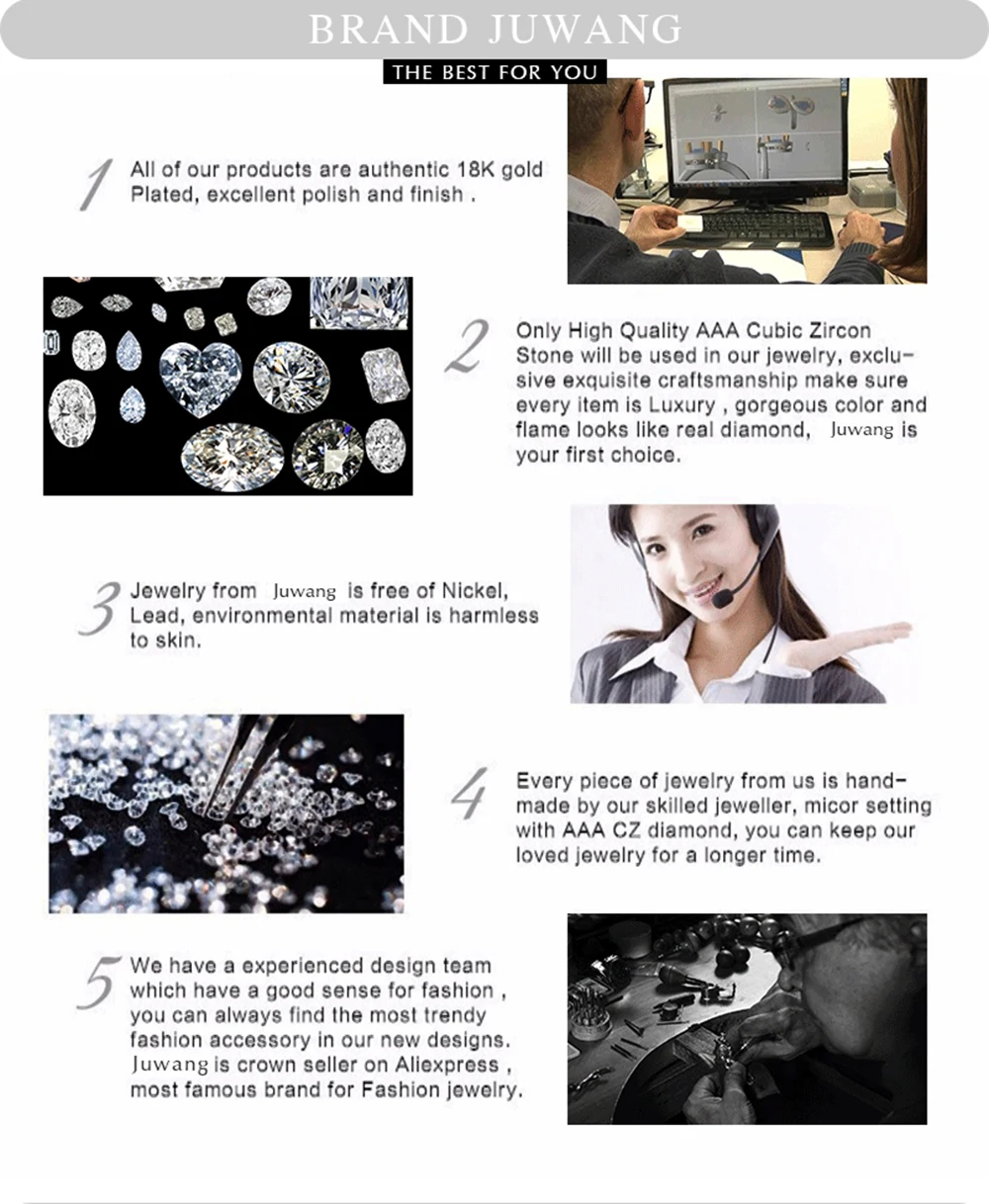 BRAND JUWANG

THE BEST FOR YOU

1 All of our products are authentic 18K gold Plated, excellent polish and finish .

2 Only High Quality AAA Cubic Zircon Stone will be used in our jewelry, exclusive exquisite craftsmanship make sure every item is Luxury , gorgeous color and flame looks like real diamond, Juwang is your first choice.

3 Jewelry from Juwang is free of Nickel, Lead, environmental material is harmless to skin.

4 Every piece of jewelry from us is handmade by our skilled jeweller, micor setting with AAA CZ diamond, you can keep our loved jewelry for a longer time.

5 We have a experienced design team which have a good sense for fashion , you can always find the most trendy fashion accessory in our new designs. Juwang is crown seller on Aliexpress , most famous brand for Fashion jewelry.