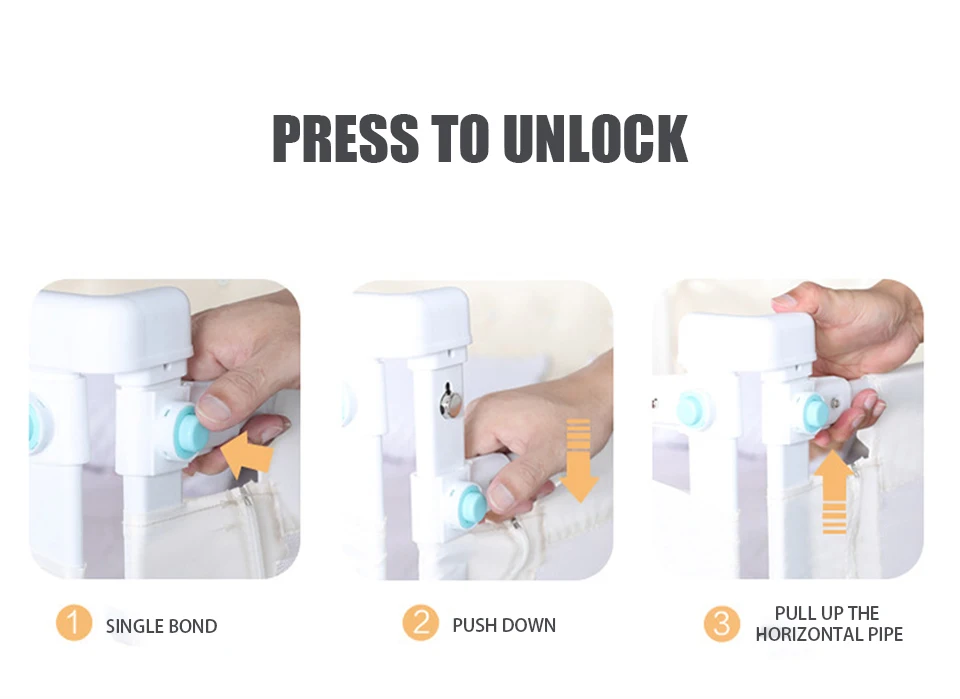 PRESS TO UNLOCK

1 SINGLE BOND

2 PUSH DOWN

3 PULL UP THE HORIZONTAL PIPE