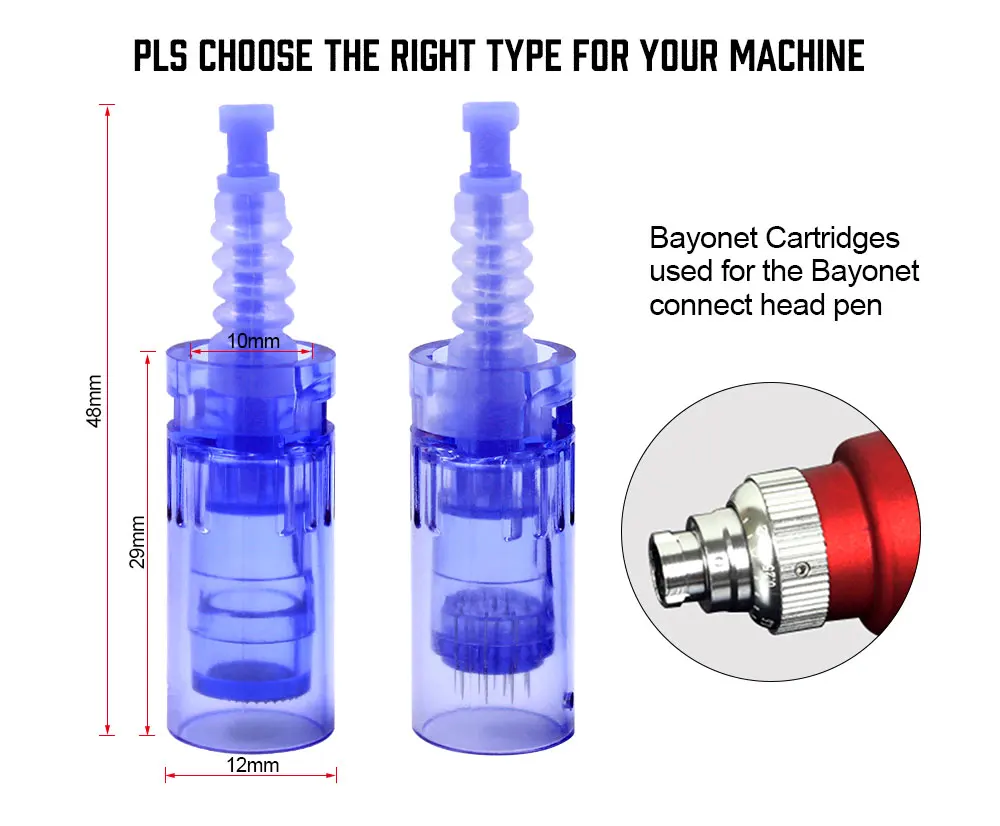 PLS CHOOSE THE RIGHT TYPE FOR YOUR MACHINE

48mm

10mm

29mm

12mm

Bayonet Cartridges used for the Bayonet connect head pen