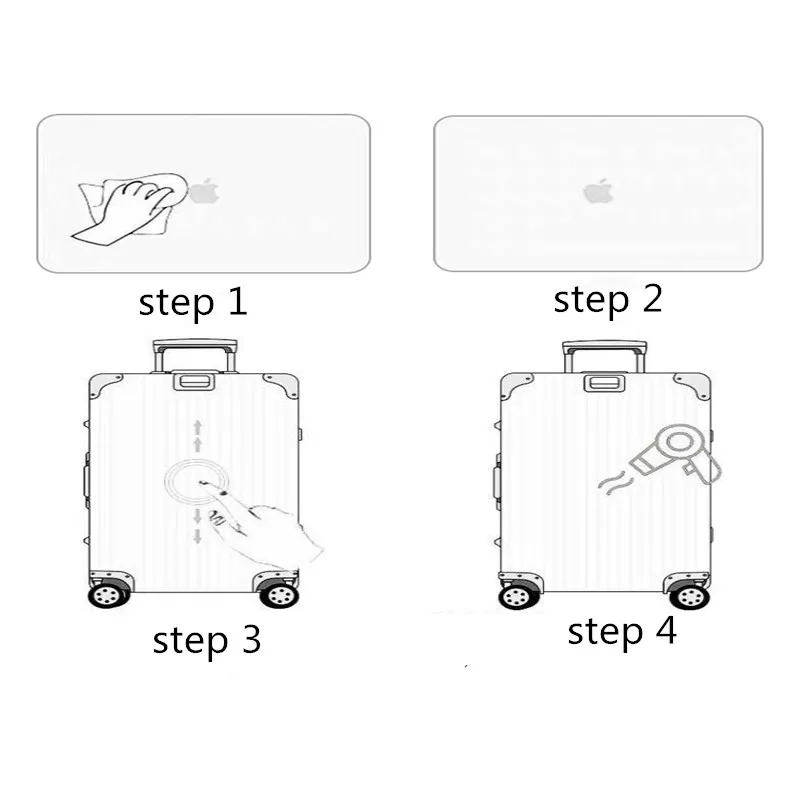 step 1

step 2

step 3

step 4