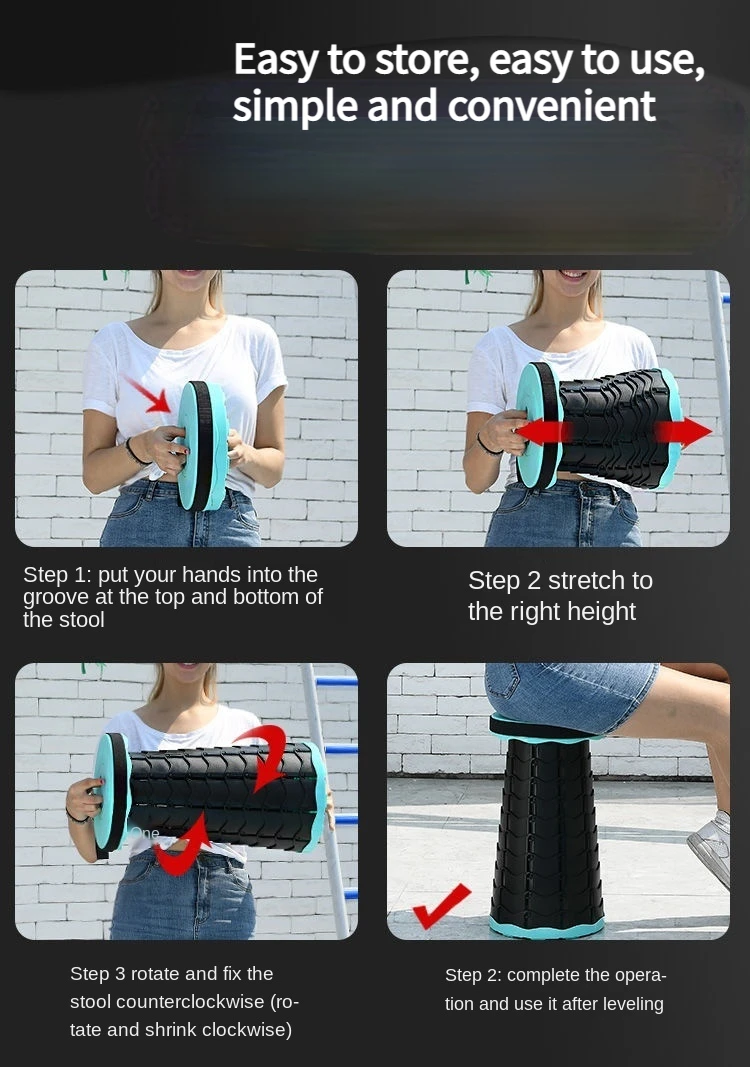 Easy to store, easy to use, simple and convenient

Step 1: put your hands into the groove at the top and bottom of the stool

Step 2 stretch to the right height

One

Step 3 rotate and fix the stool counterclockwise (rotate and shrink clockwise)

Step 2: complete the operation and use it after leveling