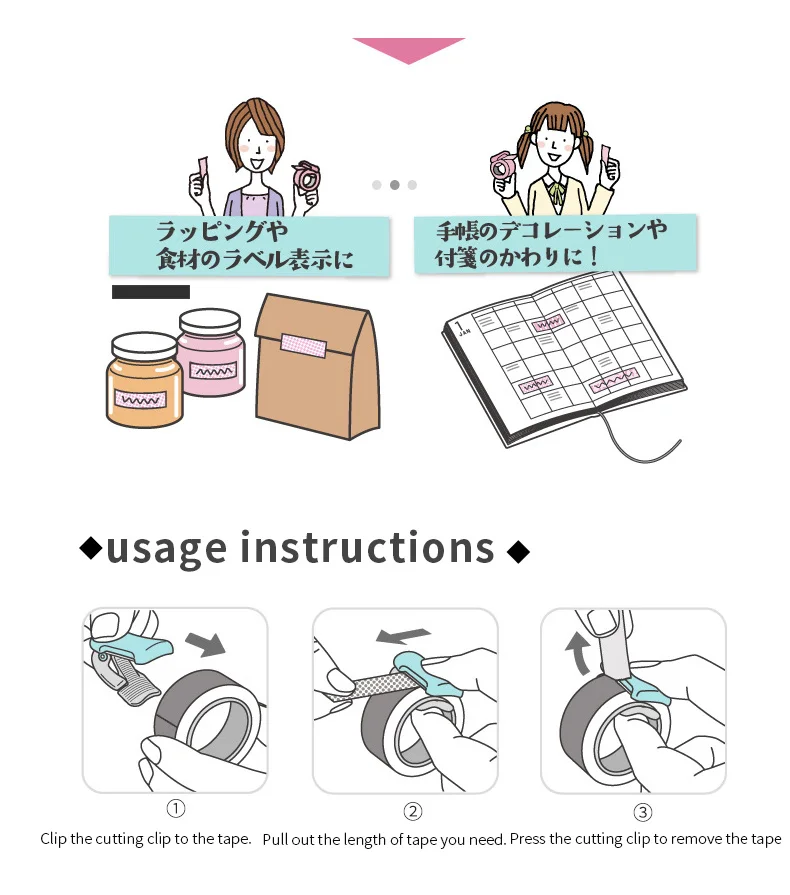 ラッピングや
食材のラベル表示に

手帳のデコレーションや
付箋のかわりに！

1
JAN

◆usage instructions◆

①
Clip the cutting clip to the tape.

②
Pull out the length of tape you need.

③
Press the cutting clip to remove the tape