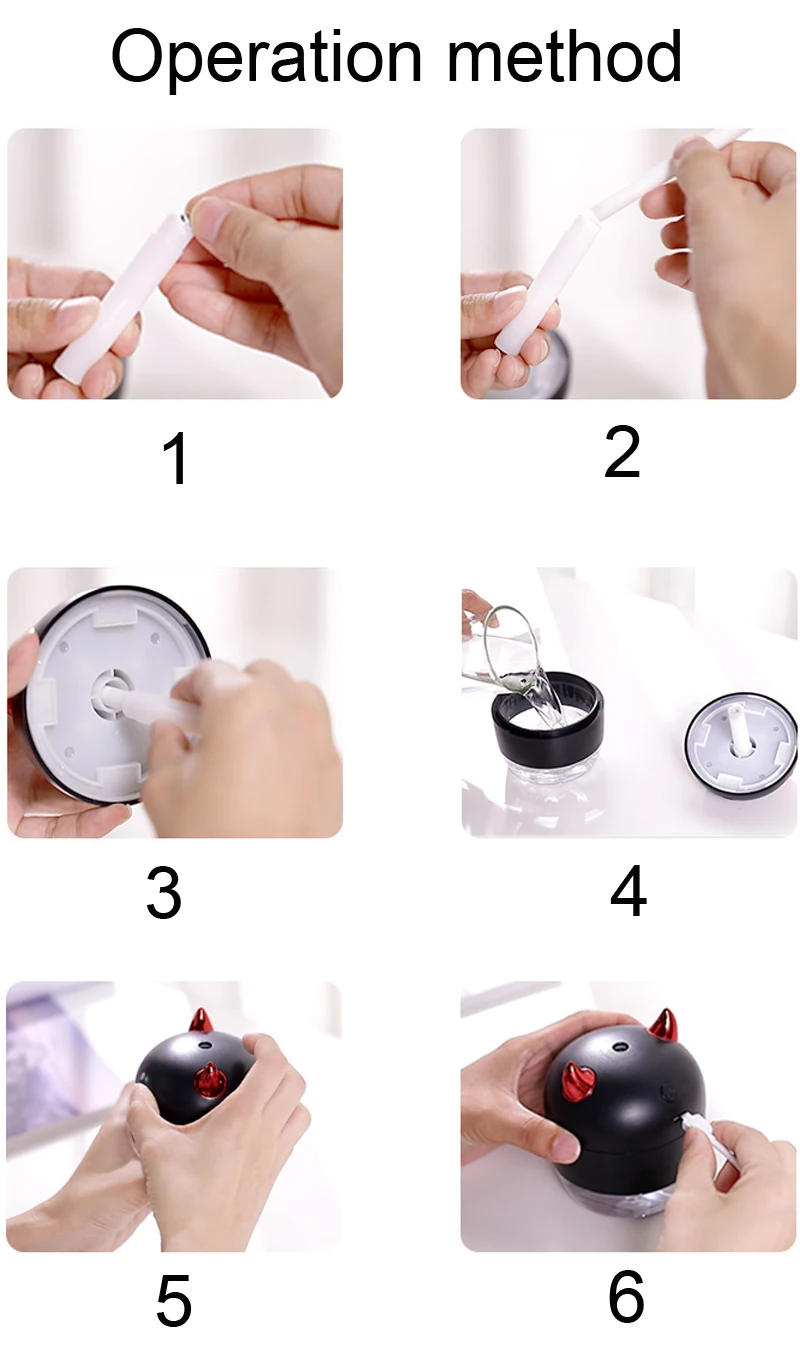 Operation method

1

2

3

4

5

6