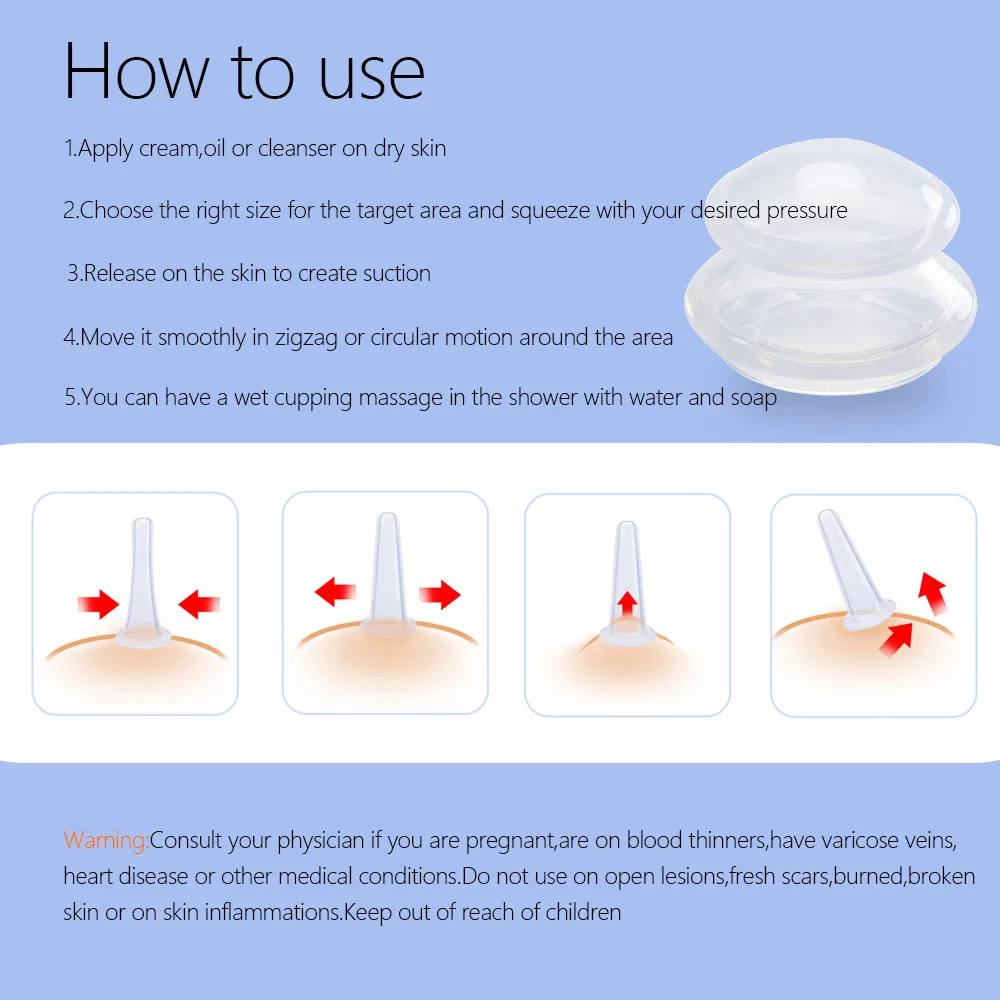 How to use

1.Apply cream,oil or cleanser on dry skin

2.Choose the right size for the target area and squeeze with your desired pressure

3.Release on the skin to create suction

4.Move it smoothly in zigzag or circular motion around the area

5.You can have a wet cupping massage in the shower with water and soap

Warning:Consult your physician if you are pregnant,are on blood thinners,have varicose veins, heart disease or other medical conditions.Do not use on open lesions,fresh scars,burned,broken skin or on skin inflammations.Keep out of reach of children