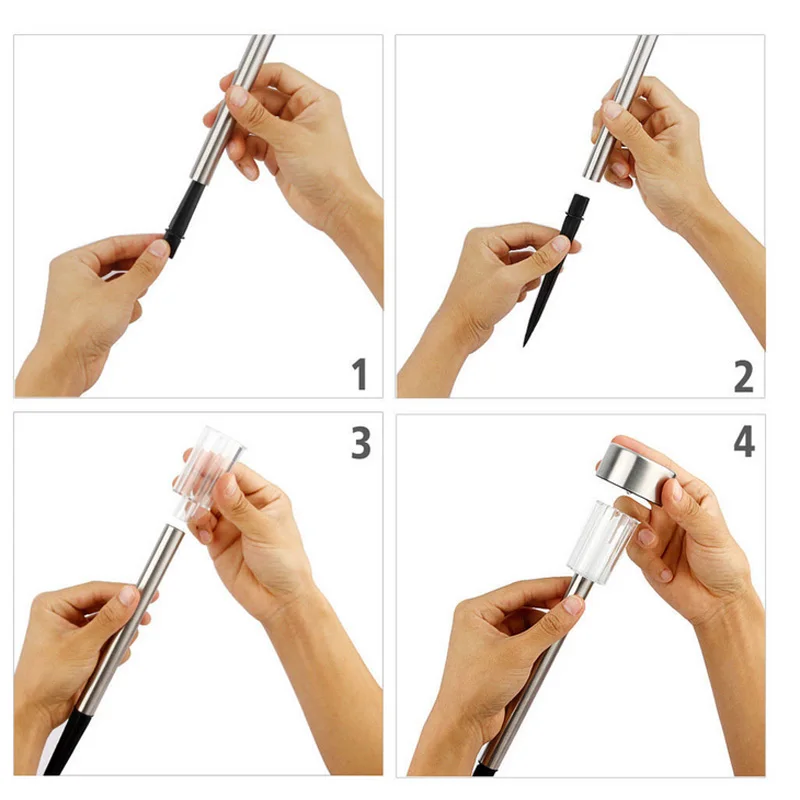 1

2

3

4