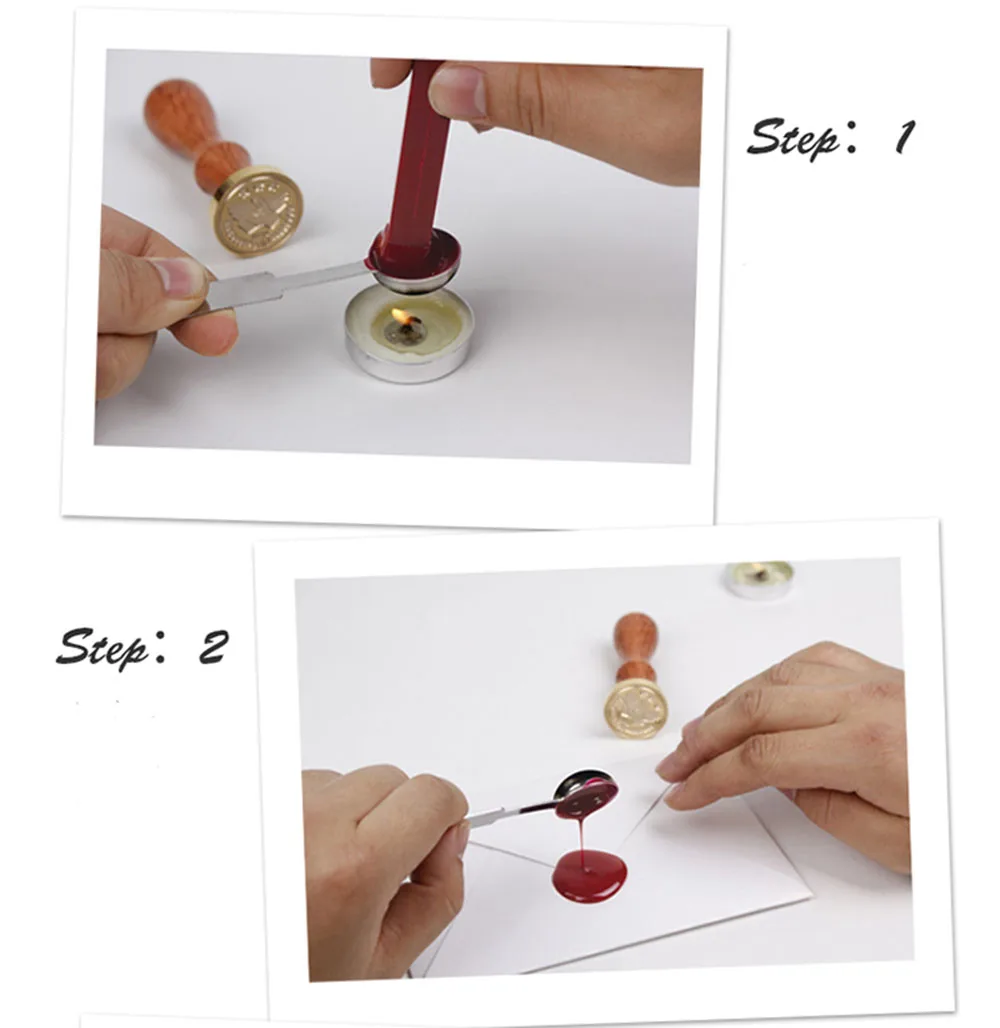 Step: 1

Step: 2