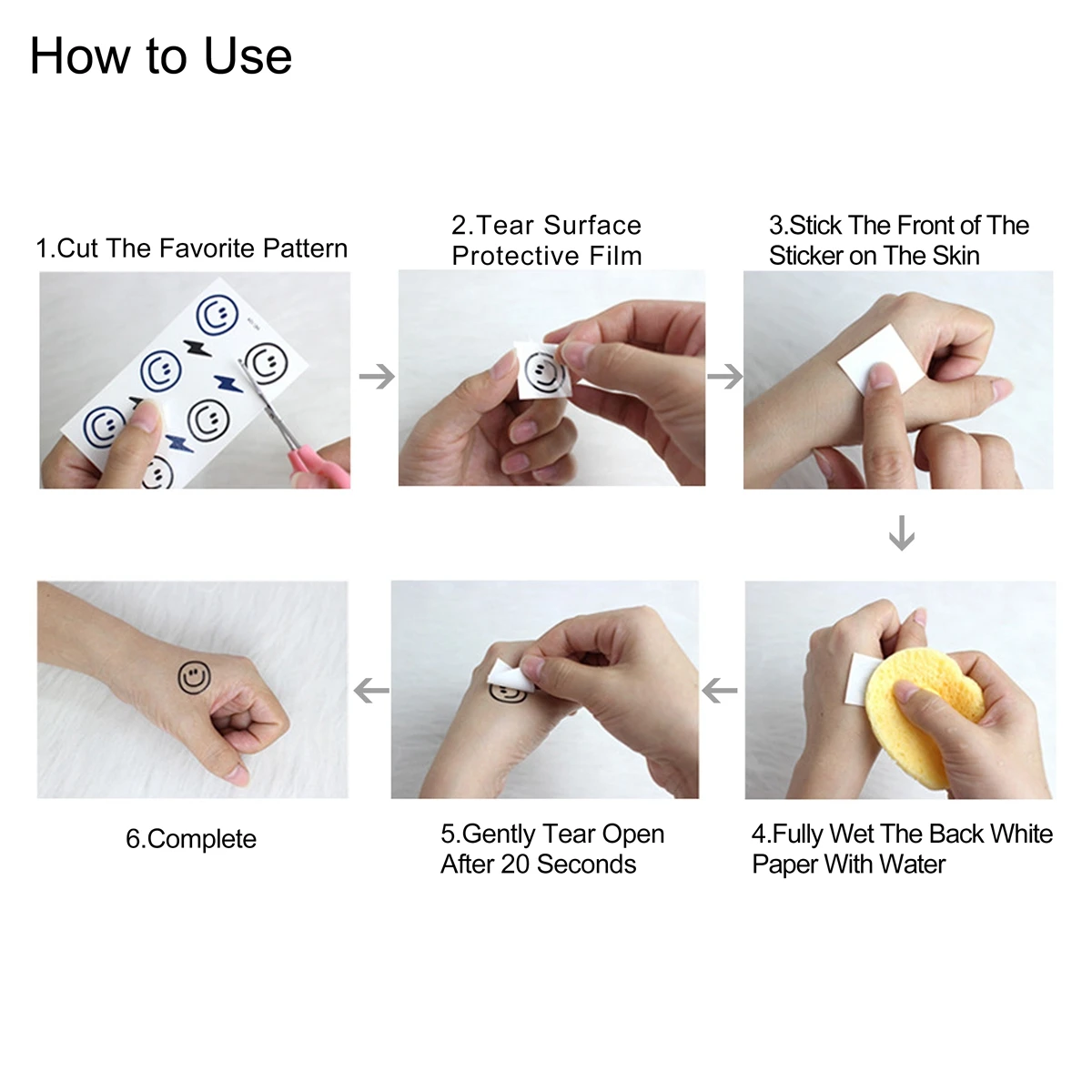 How to Use

1.Cut The Favorite Pattern

2.Tear Surface Protective Film

3.Stick The Front of The Sticker on The Skin

4.Fully Wet The Back White Paper With Water

5.Gently Tear Open After 20 Seconds

6.Complete