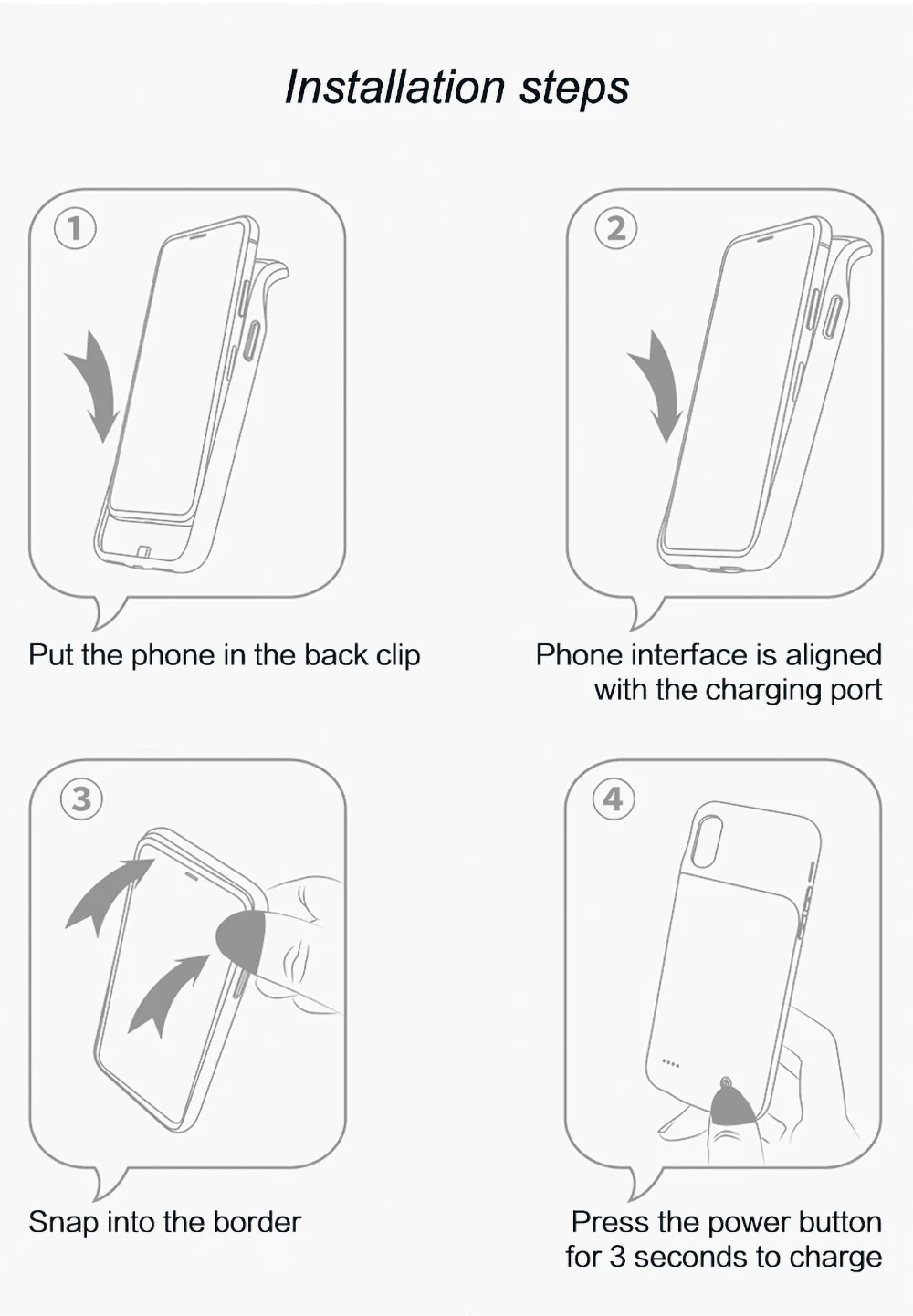 Installation steps

1

Put the phone in the back clip

2

Phone interface is aligned with the charging port

3

Snap into the border

4

Press the power button for 3 seconds to charge