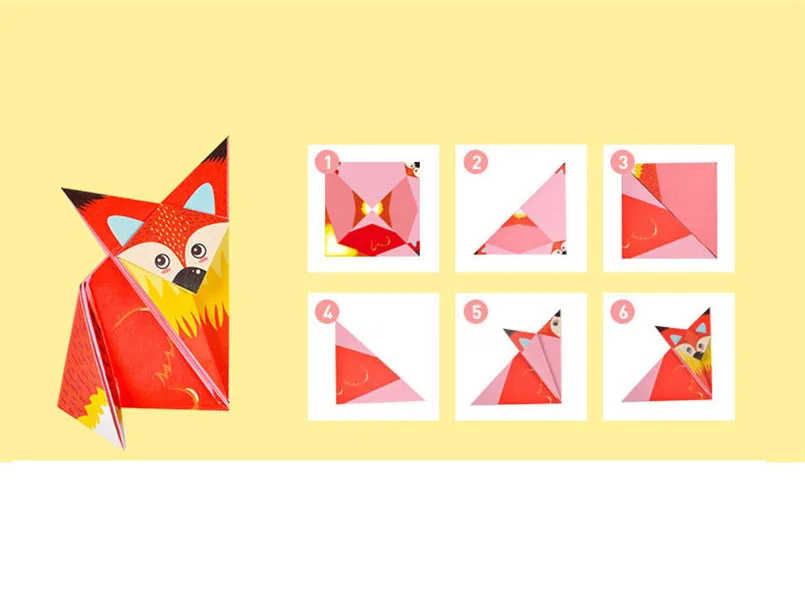 1
2
3
4
5
6