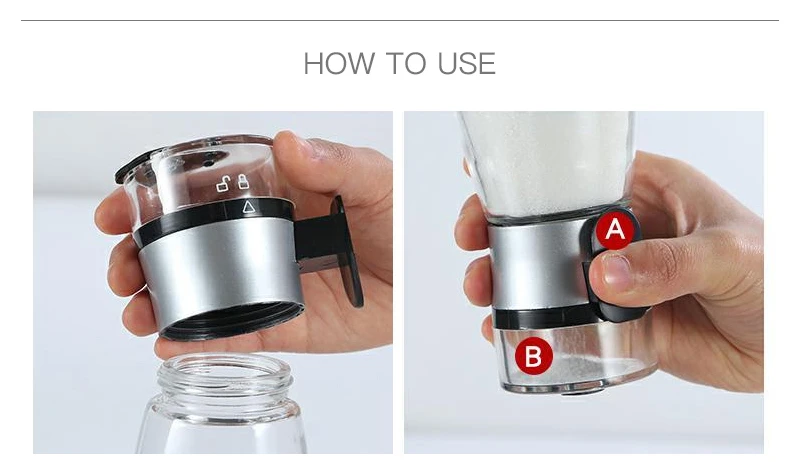 HOW TO USE

A

B