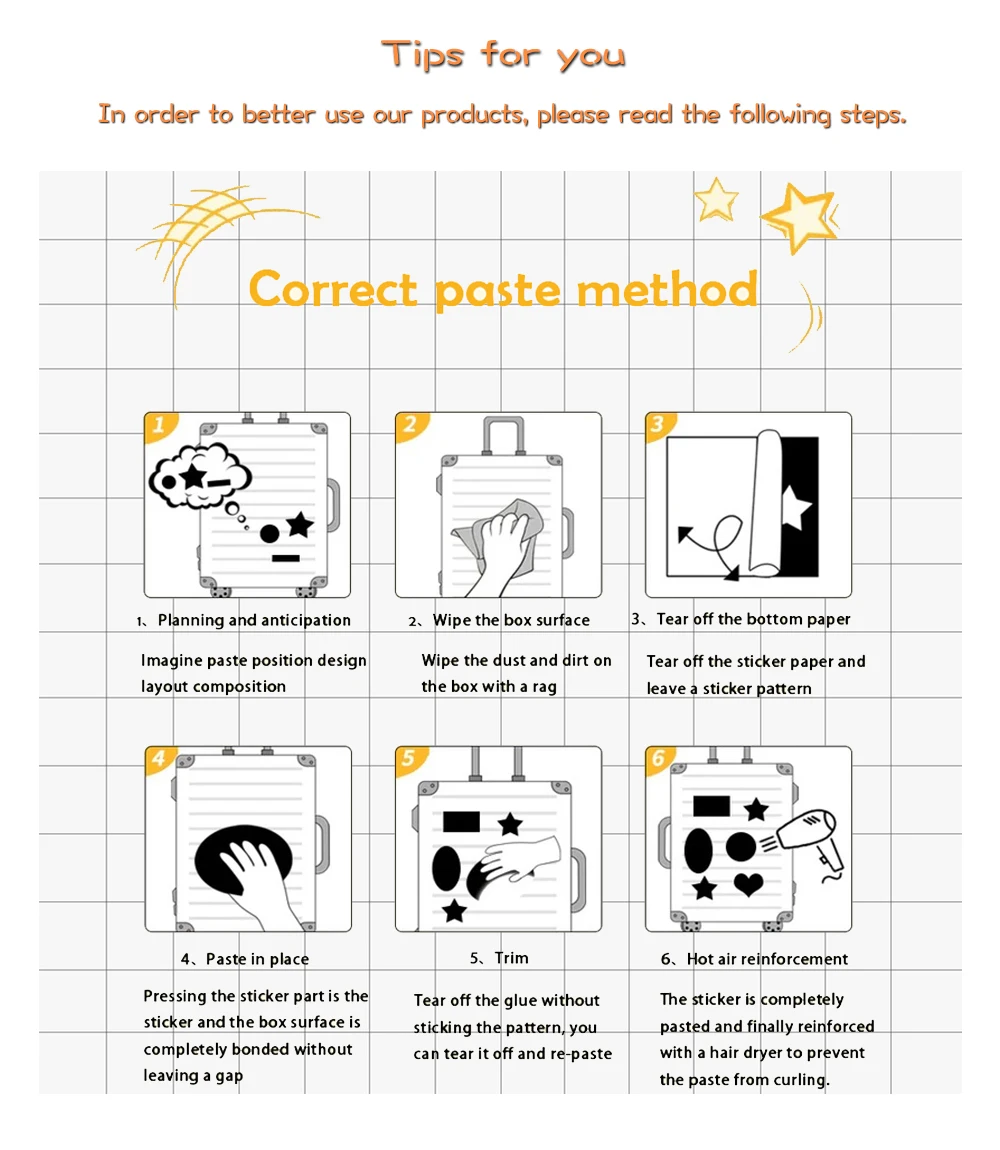 Tips for you

In order to better use our products, please read the following steps.

Correct paste method

1

1、Planning and anticipation

Imagine paste position design layout composition

2

2、Wipe the box surface

Wipe the dust and dirt on the box with a rag

3

3、Tear off the bottom paper

Tear off the sticker paper and leave a sticker pattern

4

4、Paste in place

Pressing the sticker part is the sticker and the box surface is completely bonded without leaving a gap

5

5、Trim

Tear off the glue without sticking the pattern, you can tear it off and re-paste

6

6、Hot air reinforcement

The sticker is completely pasted and finally reinforced with a hair dryer to prevent the paste from curling.