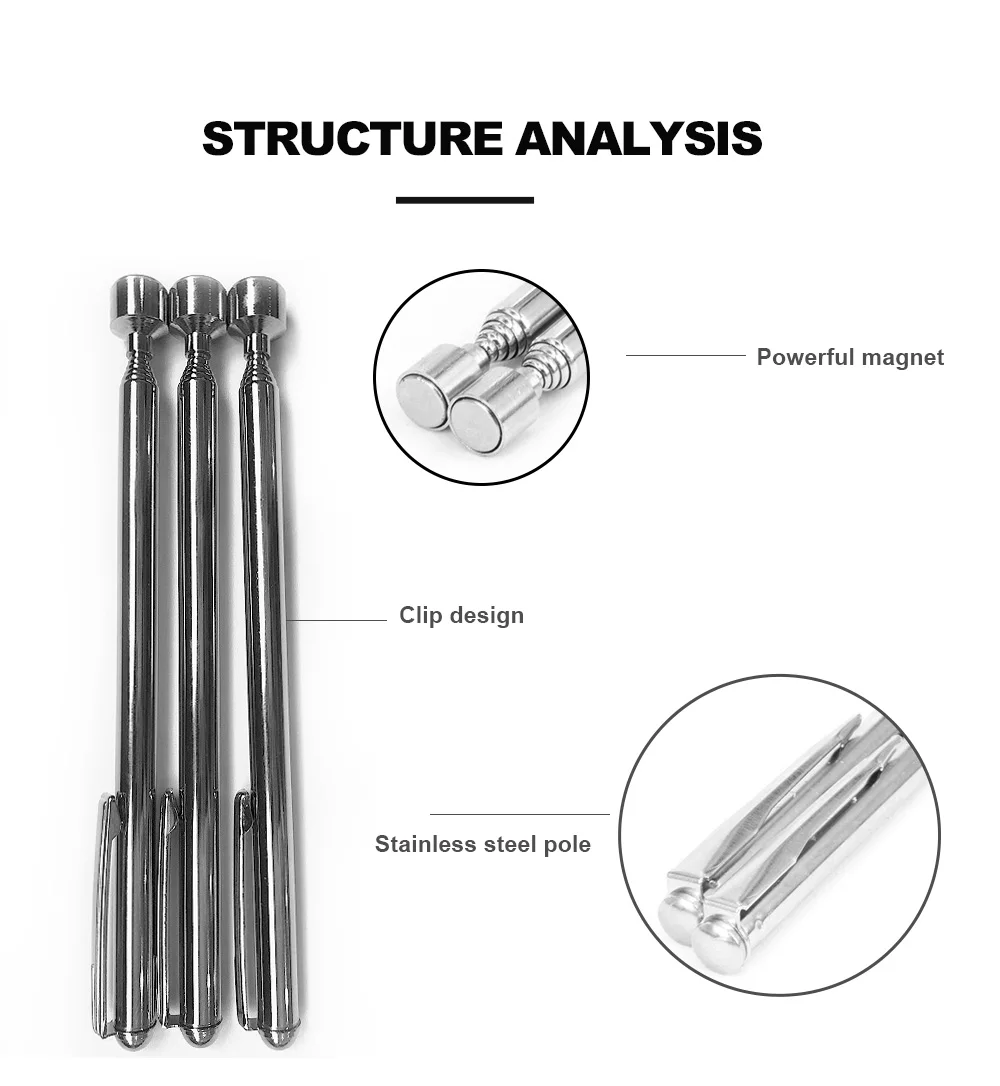 STRUCTURE ANALYSIS

Powerful magnet

Clip design

Stainless steel pole