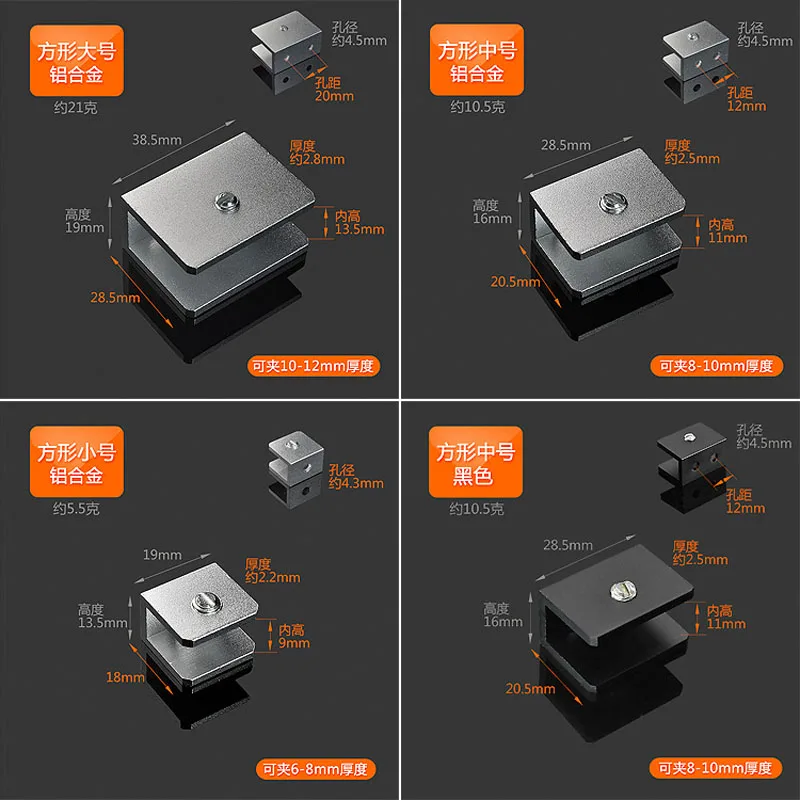 方形大号
铝合金
约21克

孔径
约4.5mm

孔距
20mm

38.5mm

厚度
约2.8mm

高度
19mm

内高
13.5mm

28.5mm

可夹10-12mm厚度

方形中号
铝合金
约10.5克

孔径
约4.5mm

孔距
12mm

28.5mm

厚度
约2.5mm

高度
16mm

内高
11mm

20.5mm

可夹8-10mm厚度

方形小号
铝合金
约5.5克

孔径
约4.3mm

19mm

厚度
约2.2mm

高度
13.5mm

内高
9mm

18mm

可夹6-8mm厚度

方形中号
黑色
约10.5克

孔径
约4.5mm

孔距
12mm

28.5mm

厚度
约2.5mm

高度
16mm

内高
11mm

20.5mm

可夹8-10mm厚度