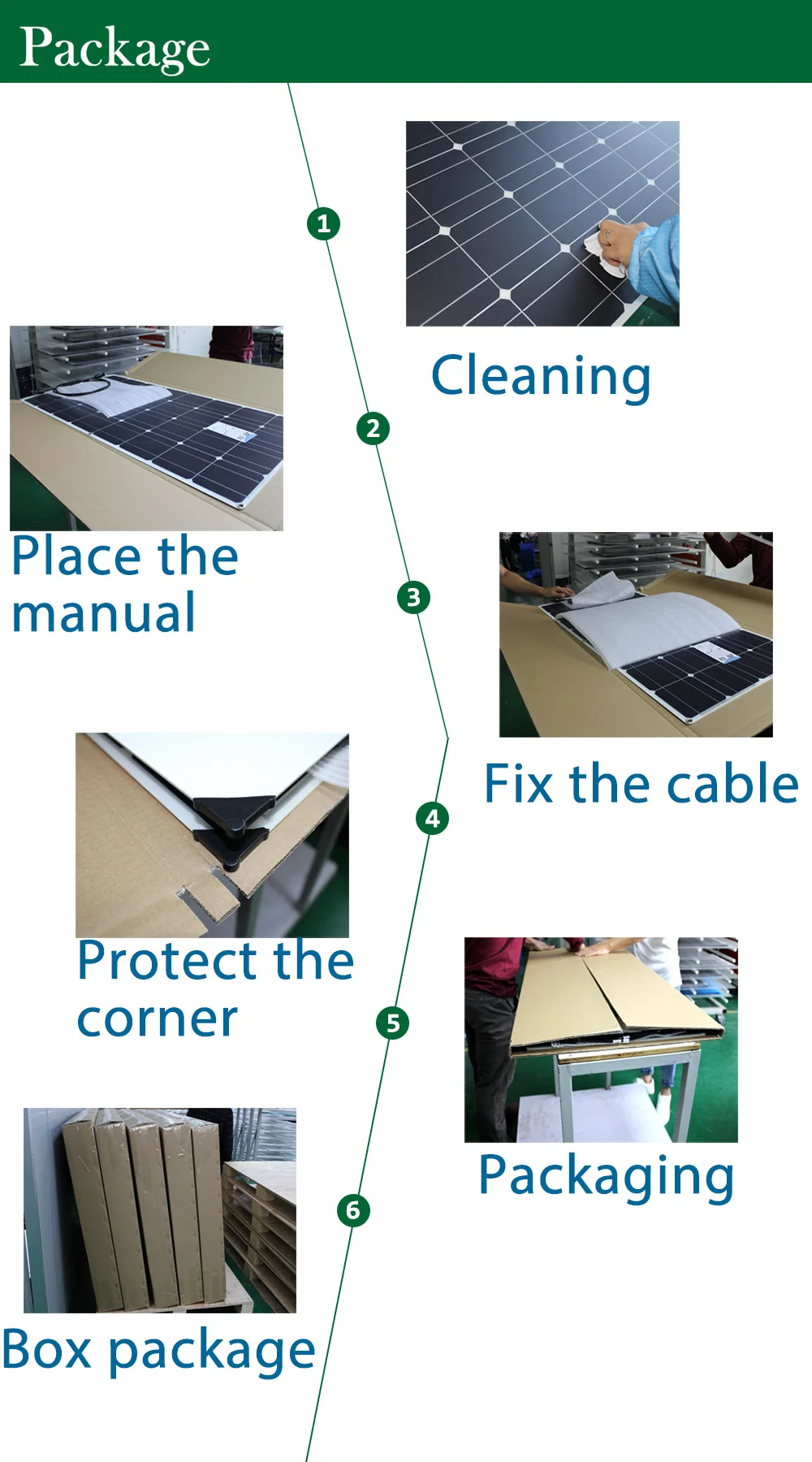 Package

1

Cleaning

2

Place the manual

3

Fix the cable

4

Protect the corner

5

Packaging

6

Box package