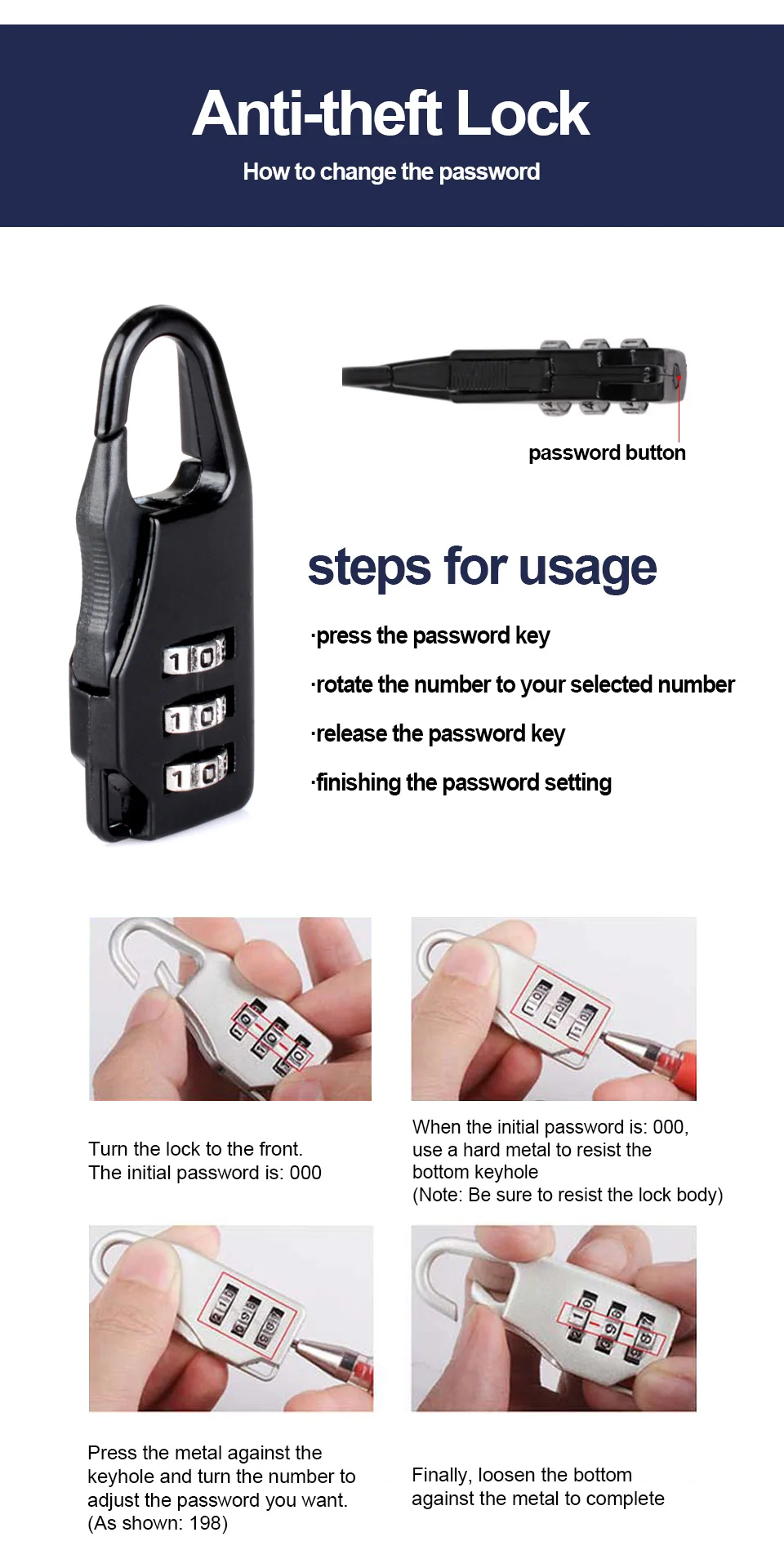 Anti-theft Lock

How to change the password

password button

steps for usage

·press the password key

·rotate the number to your selected number

·release the password key

·finishing the password setting

Turn the lock to the front.
The initial password is: 000

When the initial password is: 000, use a hard metal to resist the bottom keyhole
(Note: Be sure to resist the lock body)

Press the metal against the keyhole and turn the number to adjust the password you want.
(As shown: 198)

Finally, loosen the bottom against the metal to complete