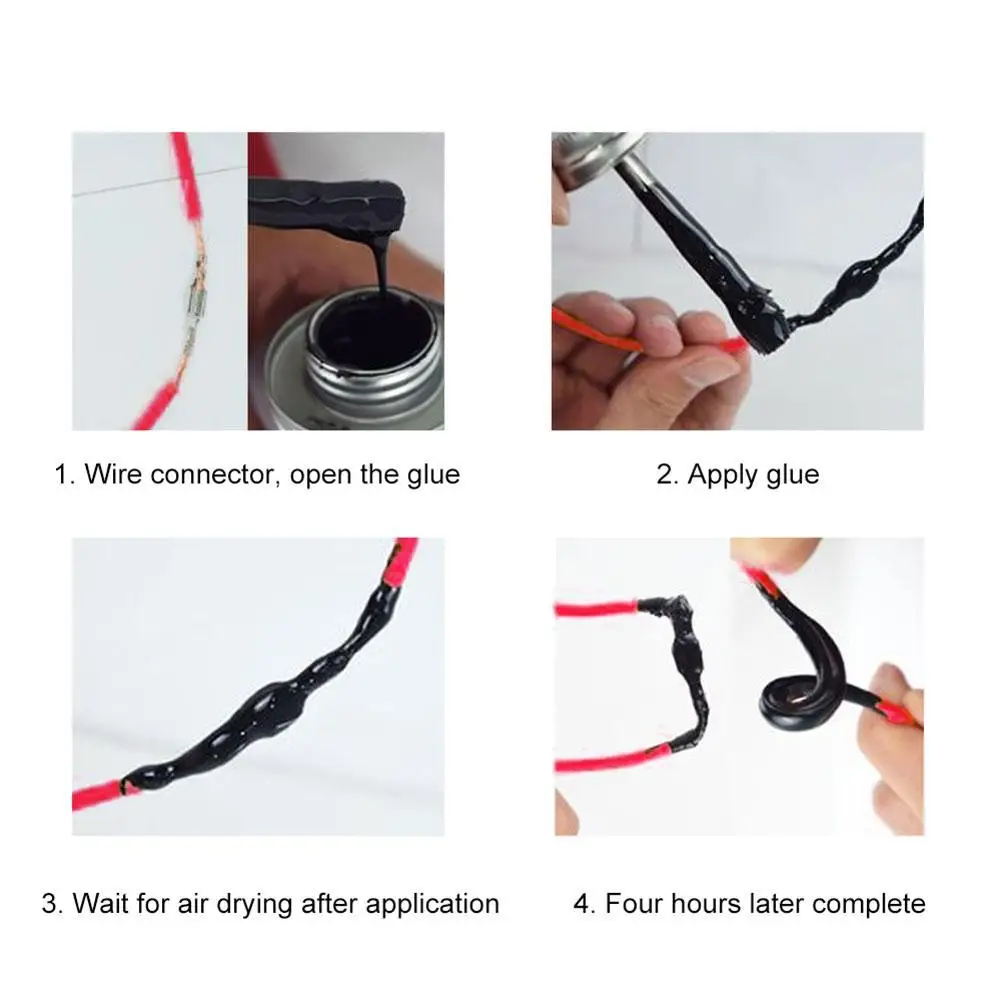 1. Wire connector, open the glue

2. Apply glue

3. Wait for air drying after application

4. Four hours later complete