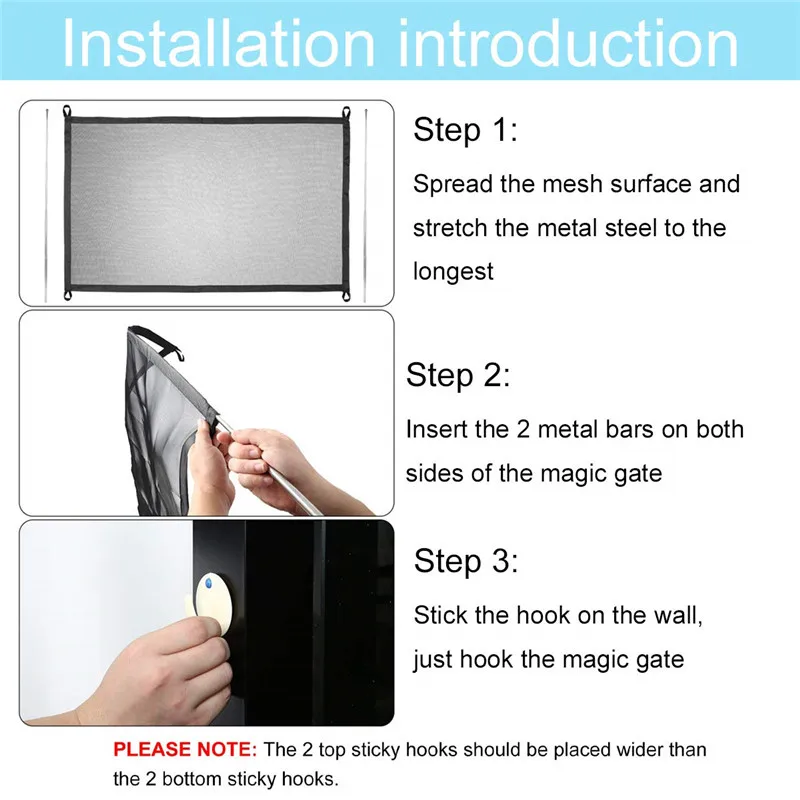 Installation introduction

Step 1:

Spread the mesh surface and stretch the metal steel to the longest

Step 2:

Insert the 2 metal bars on both sides of the magic gate

Step 3:

Stick the hook on the wall, just hook the magic gate

PLEASE NOTE: The 2 top sticky hooks should be placed wider than the 2 bottom sticky hooks.