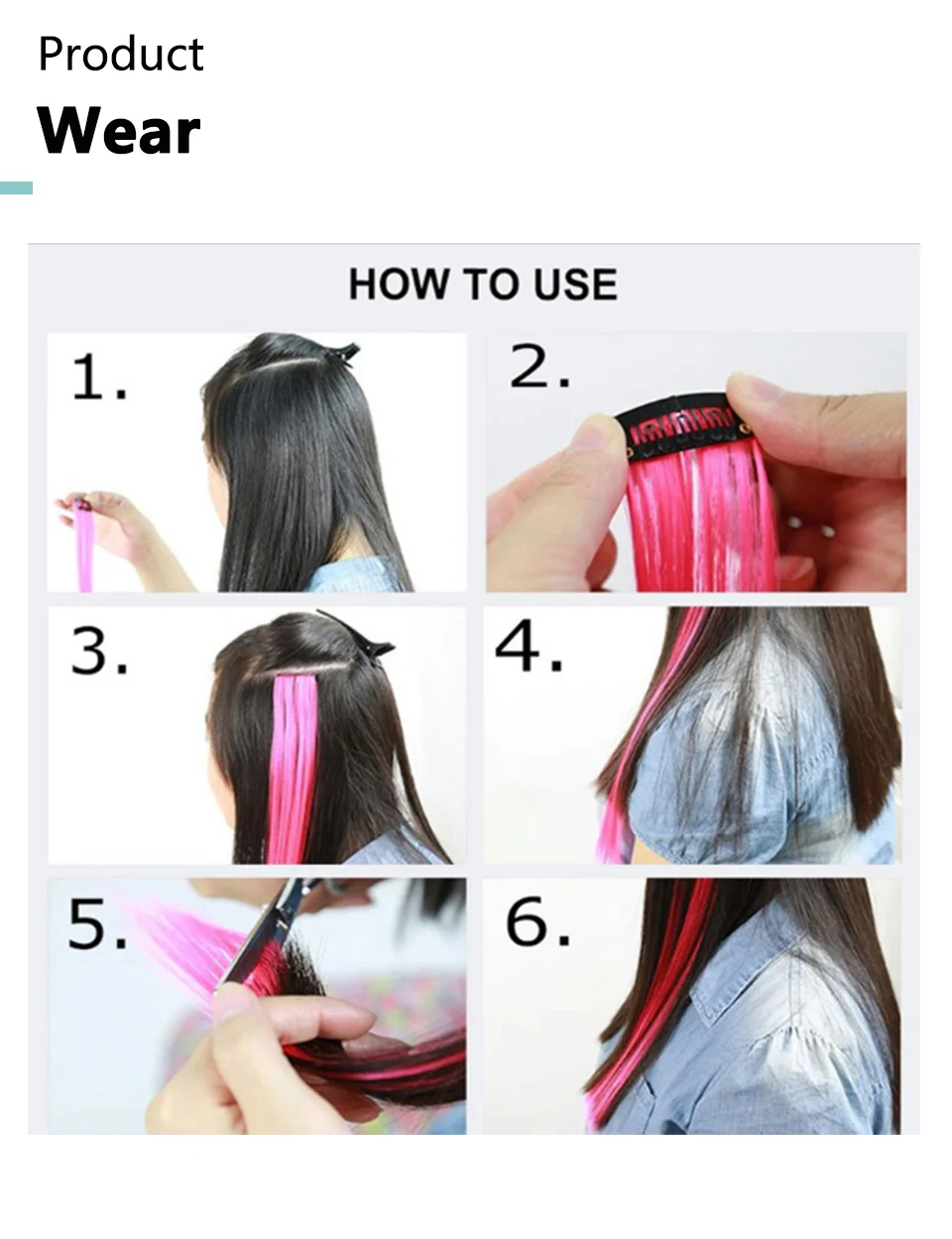 Product
Wear

HOW TO USE

1.

2.

3.

4.

5.

6.