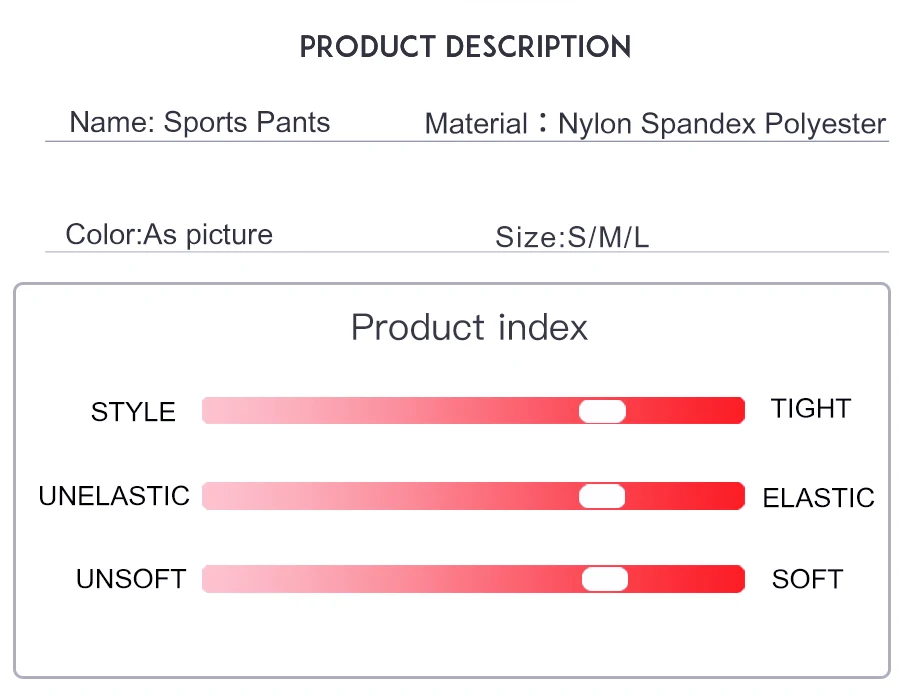 PRODUCT DESCRIPTION

Name: Sports Pants

Material：Nylon Spandex Polyester

Color:As picture

Size:S/M/L

Product index

STYLE

TIGHT

UNELASTIC

ELASTIC

UNSOFT

SOFT