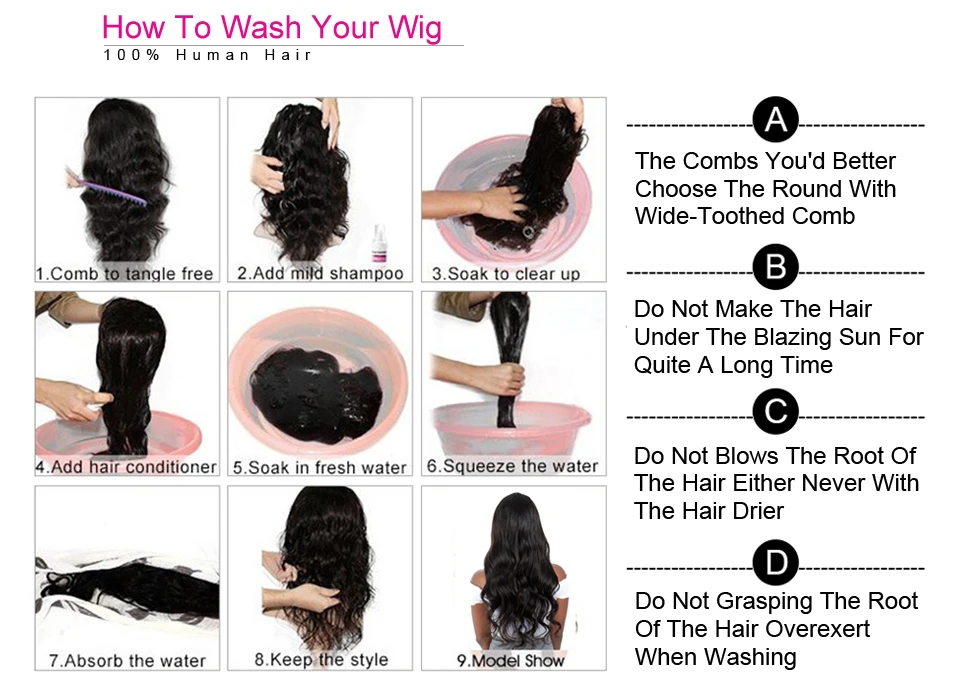 How To Wash Your Wig
100% Human Hair

1.Comb to tangle free
2.Add mild shampoo
3.Soak to clear up
4.Add hair conditioner
5.Soak in fresh water
6.Squeeze the water
7.Absorb the water
8.Keep the style
9.Model Show

A
The Combs You'd Better Choose The Round With Wide-Toothed Comb

B
Do Not Make The Hair Under The Blazing Sun For Quite A Long Time

C
Do Not Blows The Root Of The Hair Either Never With The Hair Drier

D
Do Not Grasping The Root Of The Hair Overexert When Washing