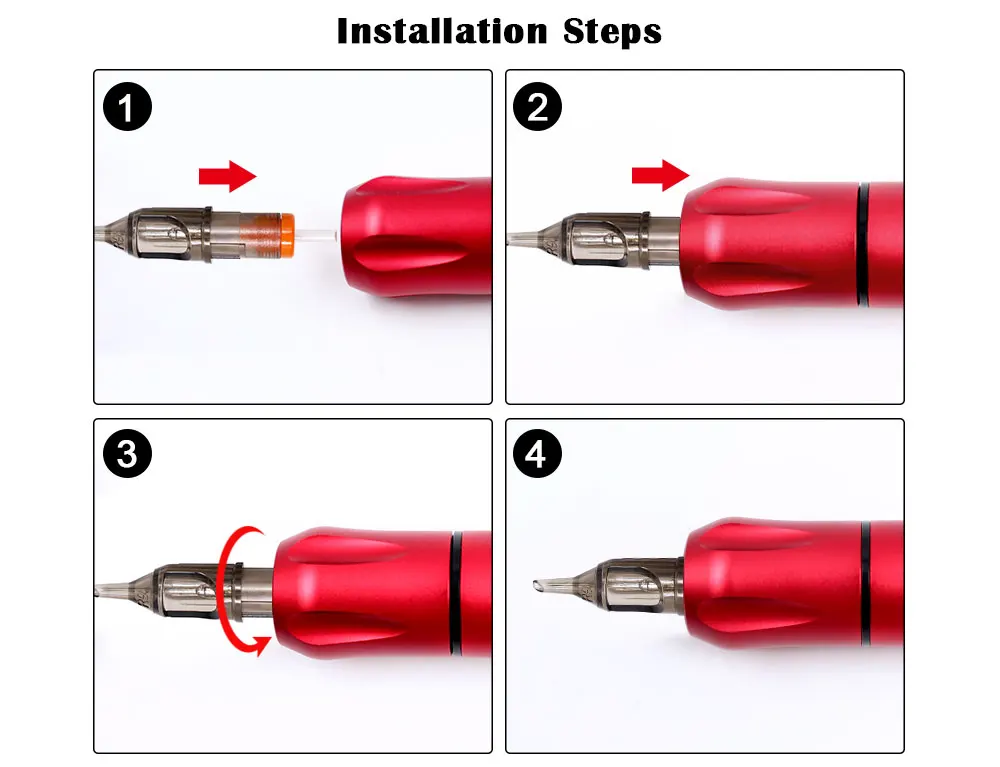 Installation Steps

1

2

3

4