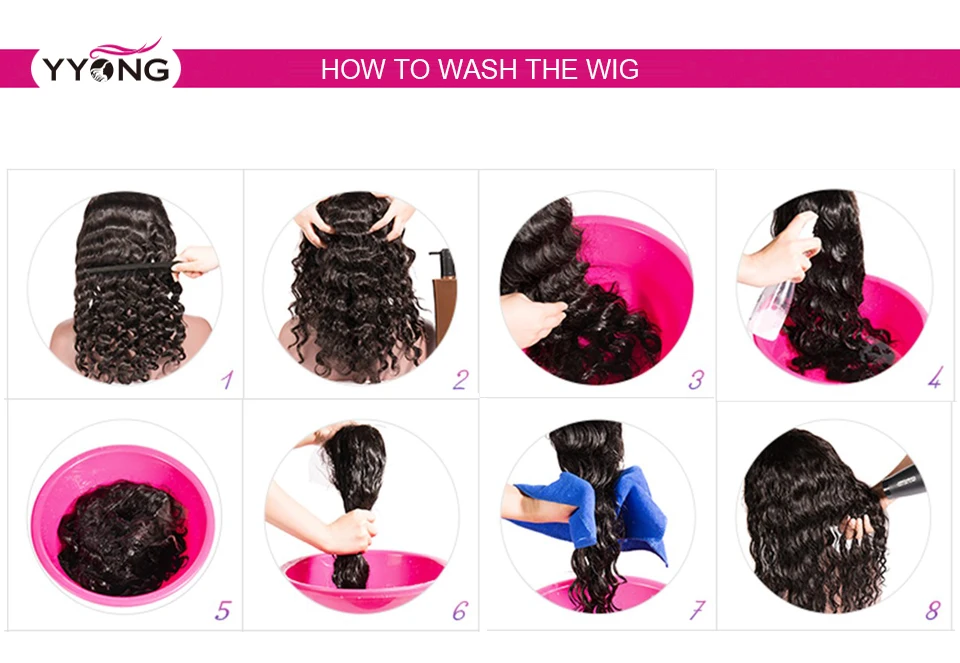 YYONG

HOW TO WASH THE WIG

1

2

3

4

5

6

7

8