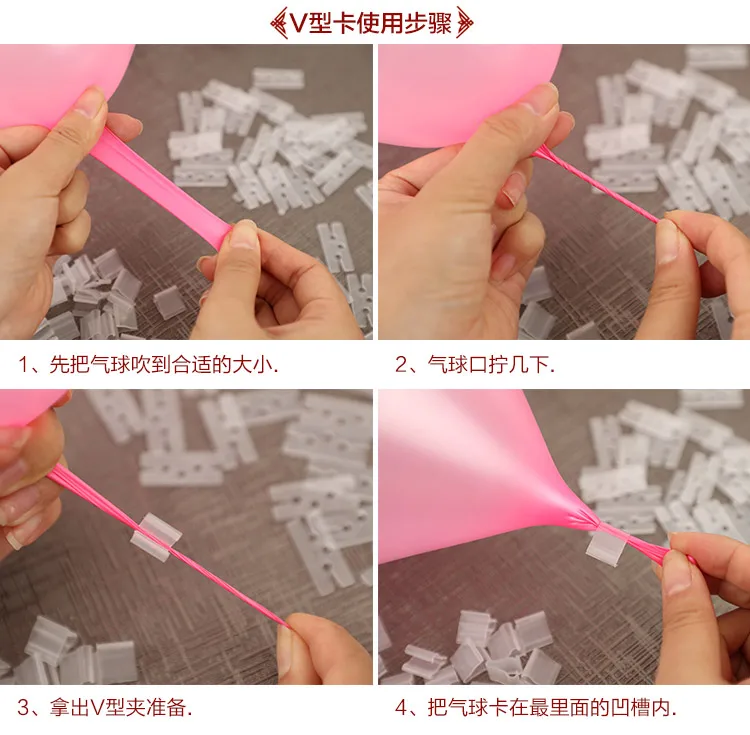 V型卡使用步骤

1、先把气球吹到合适的大小.

2、气球口拧几下.

3、拿出V型夹准备.

4、把气球卡在最里面的凹槽内.