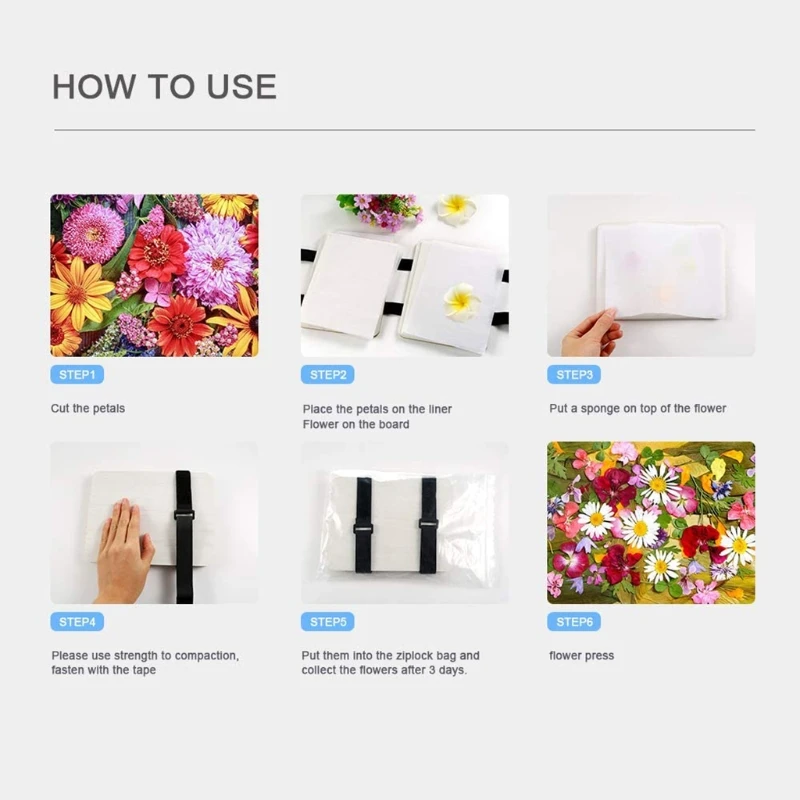 HOW TO USE

STEP1

Cut the petals

STEP2

Place the petals on the liner Flower on the board

STEP3

Put a sponge on top of the flower

STEP4

Please use strength to compaction, fasten with the tape

STEP5

Put them into the ziplock bag and collect the flowers after 3 days.

STEP6

flower press