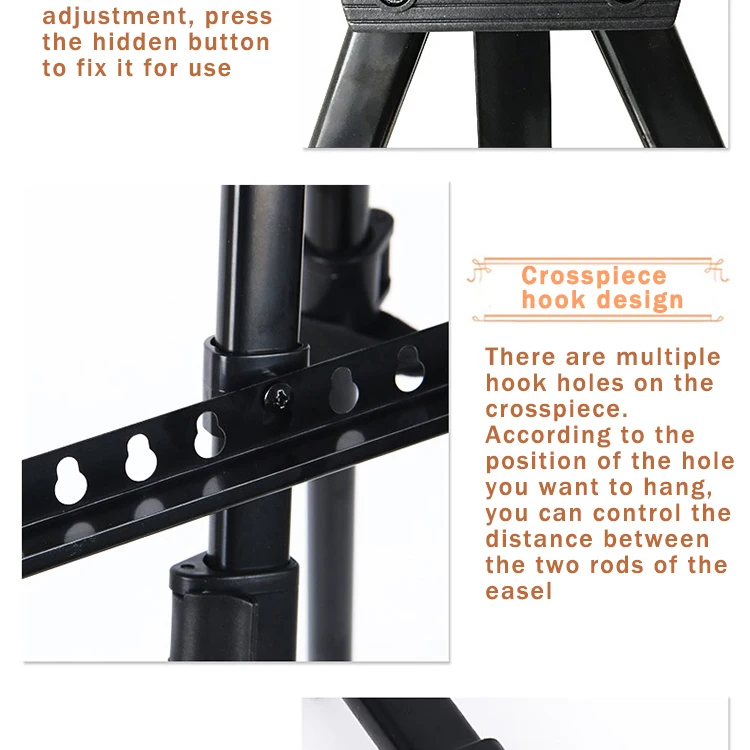 adjustment, press the hidden button to fix it for use

Crosspiece hook design

There are multiple hook holes on the crosspiece. According to the position of the hole you want to hang, you can control the distance between the two rods of the easel