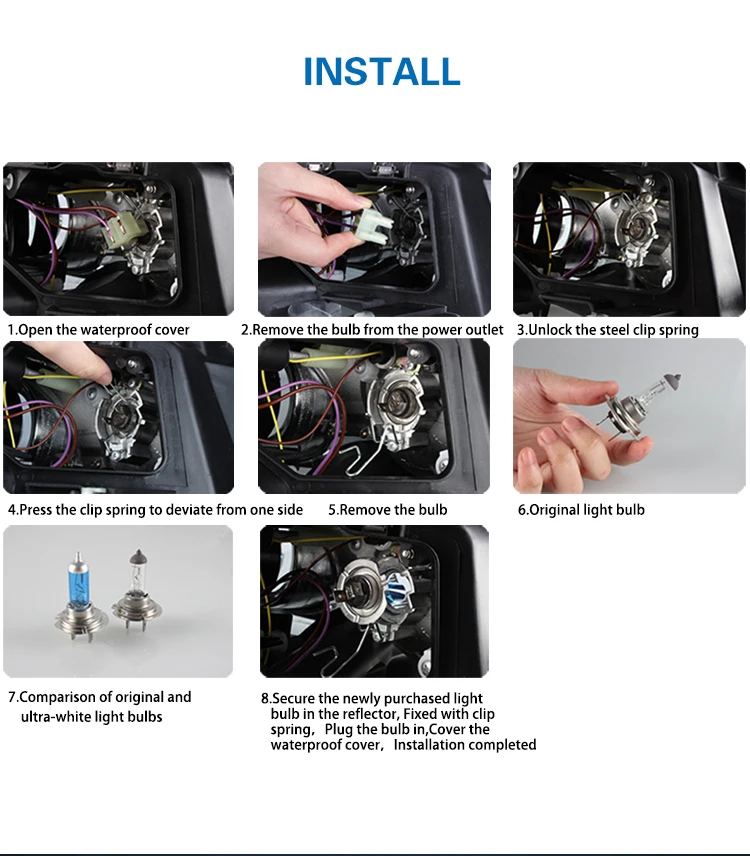 INSTALL

1.Open the waterproof cover

2.Remove the bulb from the power outlet

3.Unlock the steel clip spring

4.Press the clip spring to deviate from one side

5.Remove the bulb

6.Original light bulb

7.Comparison of original and ultra-white light bulbs

8.Secure the newly purchased light bulb in the reflector, Fixed with clip spring， Plug the bulb in,Cover the waterproof cover， Installation completed