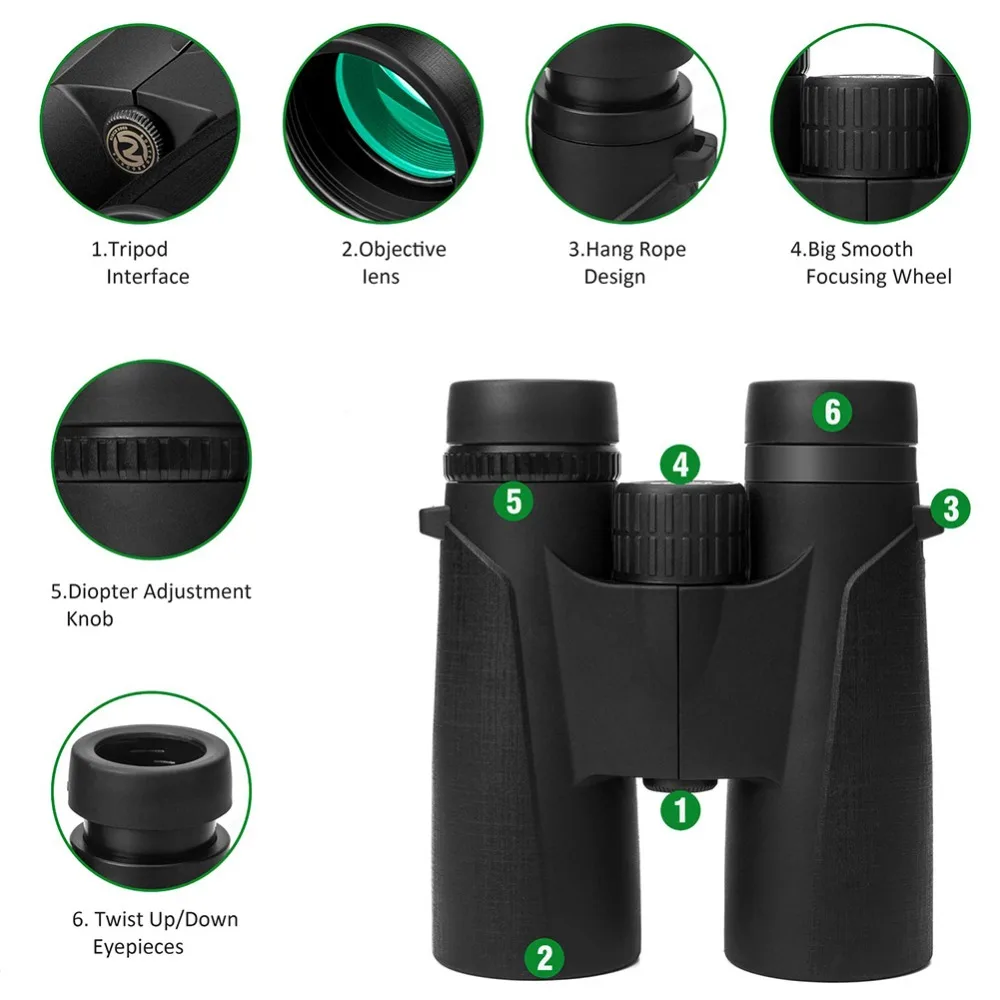 1.Tripod Interface

2.Objective lens

3.Hang Rope Design

4.Big Smooth Focusing Wheel

5.Diopter Adjustment Knob

6. Twist Up/Down Eyepieces

6

4

5

3

1

2