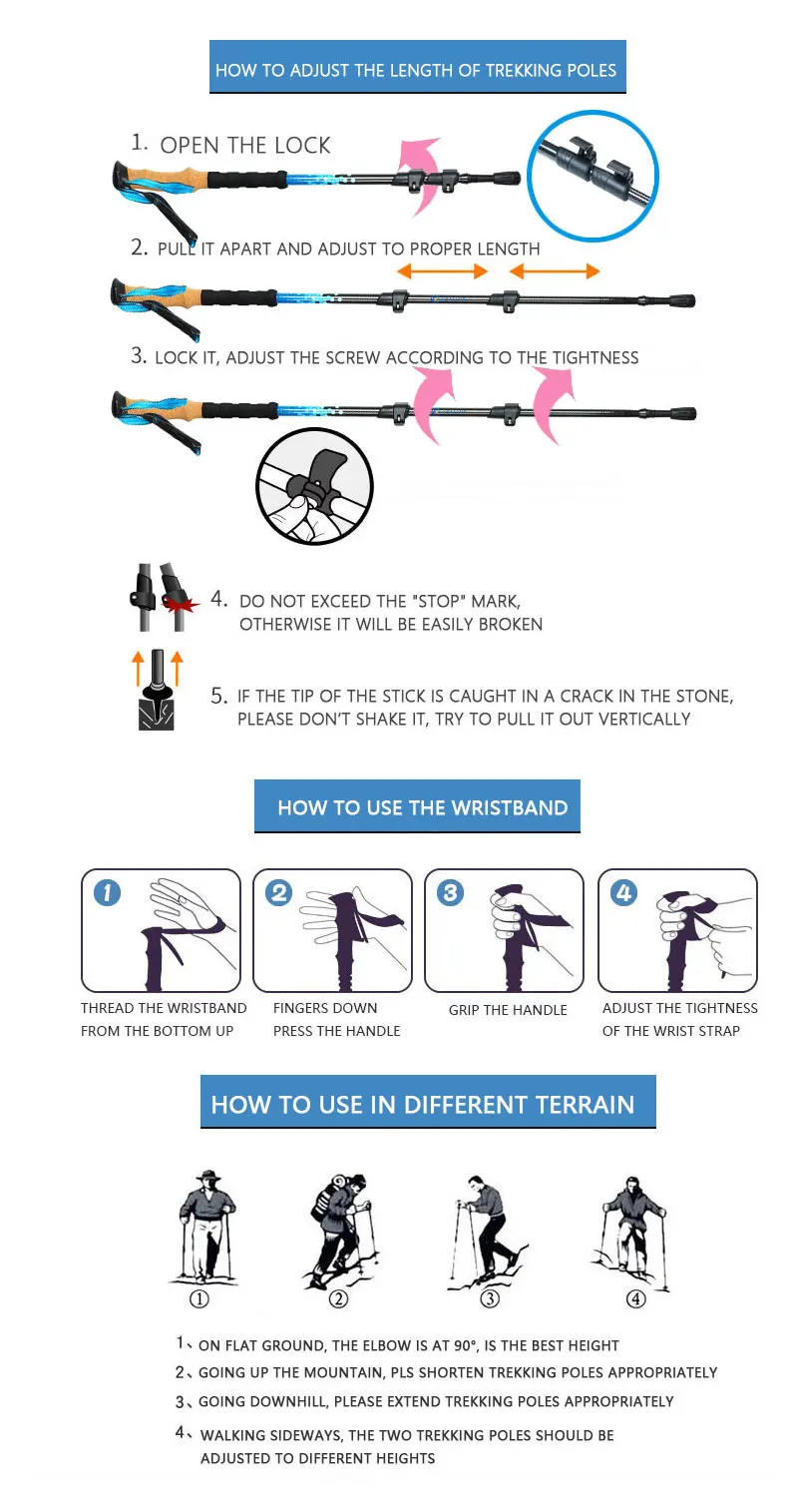 HOW TO ADJUST THE LENGTH OF TREKKING POLES

1. OPEN THE LOCK

2. PULL IT APART AND ADJUST TO PROPER LENGTH

3. LOCK IT, ADJUST THE SCREW ACCORDING TO THE TIGHTNESS

4. DO NOT EXCEED THE "STOP" MARK, OTHERWISE IT WILL BE EASILY BROKEN

5. IF THE TIP OF THE STICK IS CAUGHT IN A CRACK IN THE STONE, PLEASE DON'T SHAKE IT, TRY TO PULL IT OUT VERTICALLY

HOW TO USE THE WRISTBAND

1
THREAD THE WRISTBAND FROM THE BOTTOM UP

2
FINGERS DOWN PRESS THE HANDLE

3
GRIP THE HANDLE

4
ADJUST THE TIGHTNESS OF THE WRIST STRAP

HOW TO USE IN DIFFERENT TERRAIN

① ② ③ ④

1、ON FLAT GROUND, THE ELBOW IS AT 90°, IS THE BEST HEIGHT

2、GOING UP THE MOUNTAIN, PLS SHORTEN TREKKING POLES APPROPRIATELY

3、GOING DOWNHILL, PLEASE EXTEND TREKKING POLES APPROPRIATELY

4、WALKING SIDEWAYS, THE TWO TREKKING POLES SHOULD BE ADJUSTED TO DIFFERENT HEIGHTS