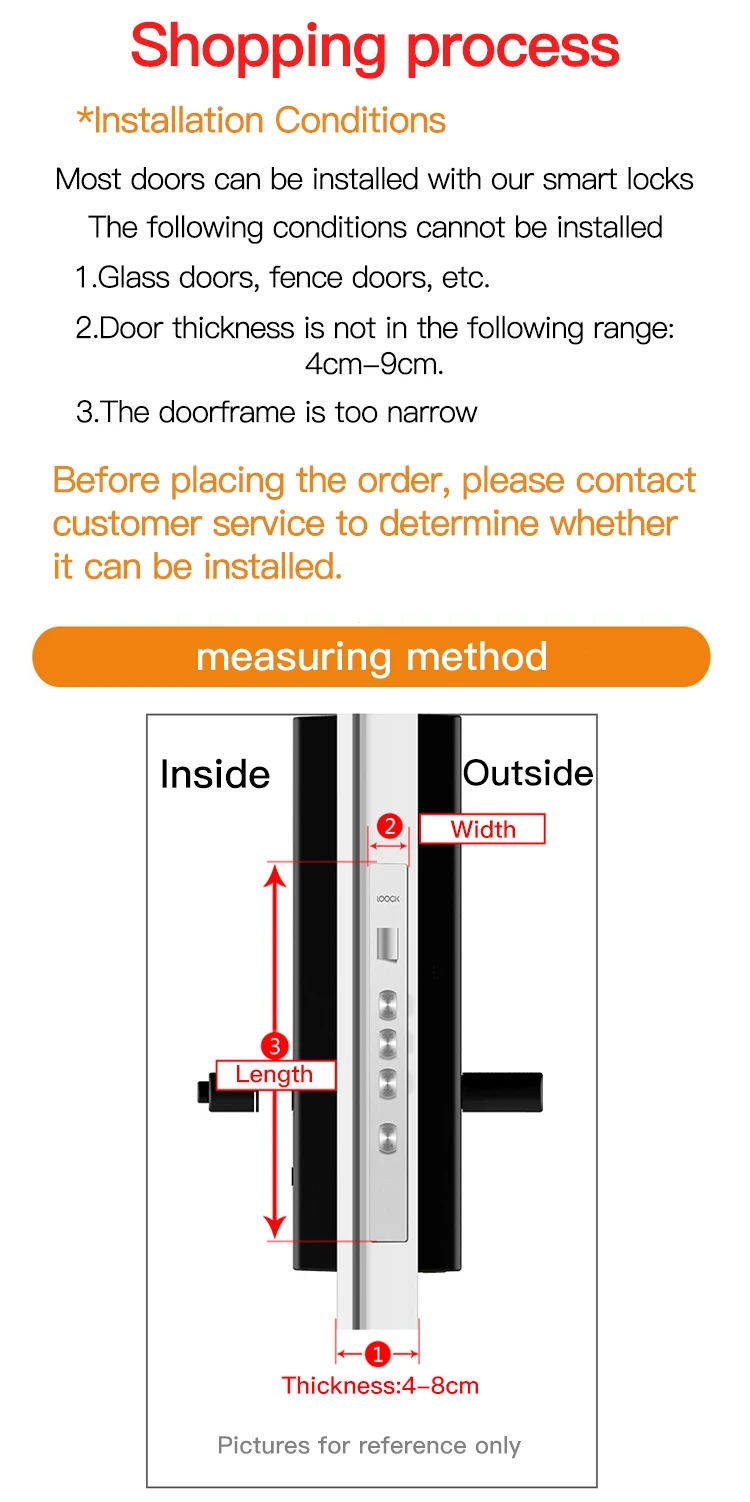 Shopping process

*Installation Conditions

Most doors can be installed with our smart locks

The following conditions cannot be installed

1.Glass doors, fence doors, etc.

2.Door thickness is not in the following range: 4cm–9cm.

3.The doorframe is too narrow

Before placing the order, please contact customer service to determine whether it can be installed.

measuring method

Inside

Outside

2 Width

LOOCK

3 Length

1

Thickness:4–8cm

Pictures for reference only