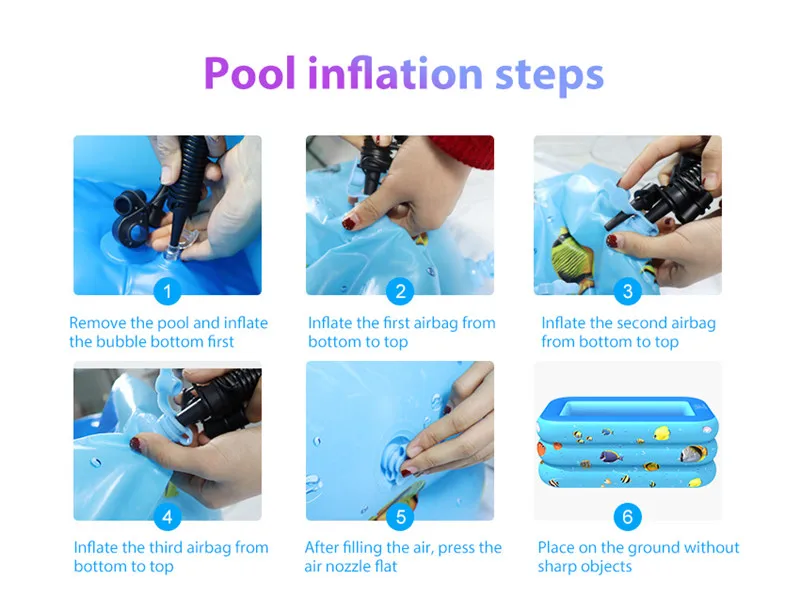 Pool inflation steps

1
Remove the pool and inflate the bubble bottom first

2
Inflate the first airbag from bottom to top

3
Inflate the second airbag from bottom to top

4
Inflate the third airbag from bottom to top

5
After filling the air, press the air nozzle flat

6
Place on the ground without sharp objects