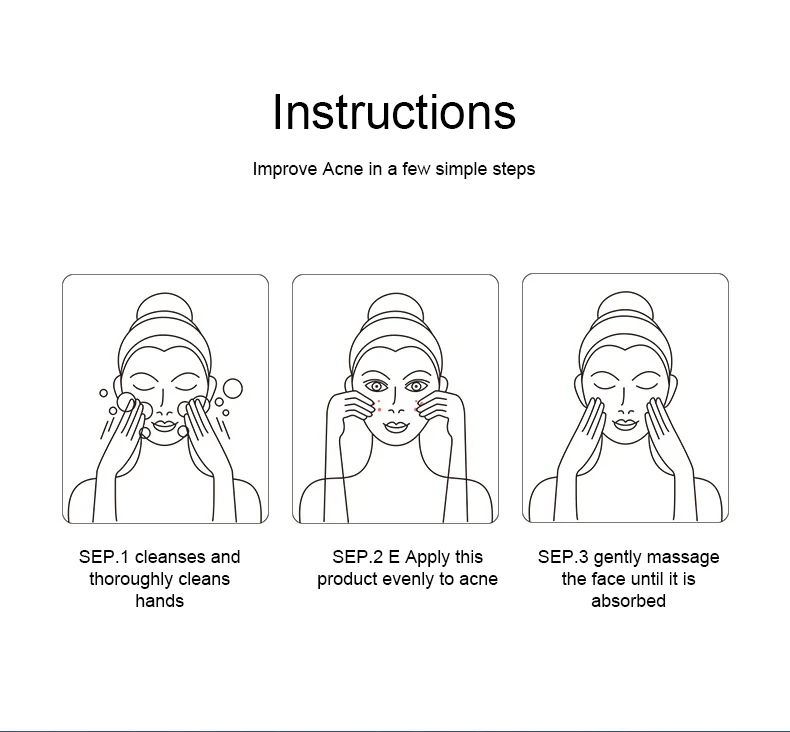 Instructions

Improve Acne in a few simple steps

SEP.1 cleanses and thoroughly cleans hands

SEP.2 E Apply this product evenly to acne

SEP.3 gently massage the face until it is absorbed