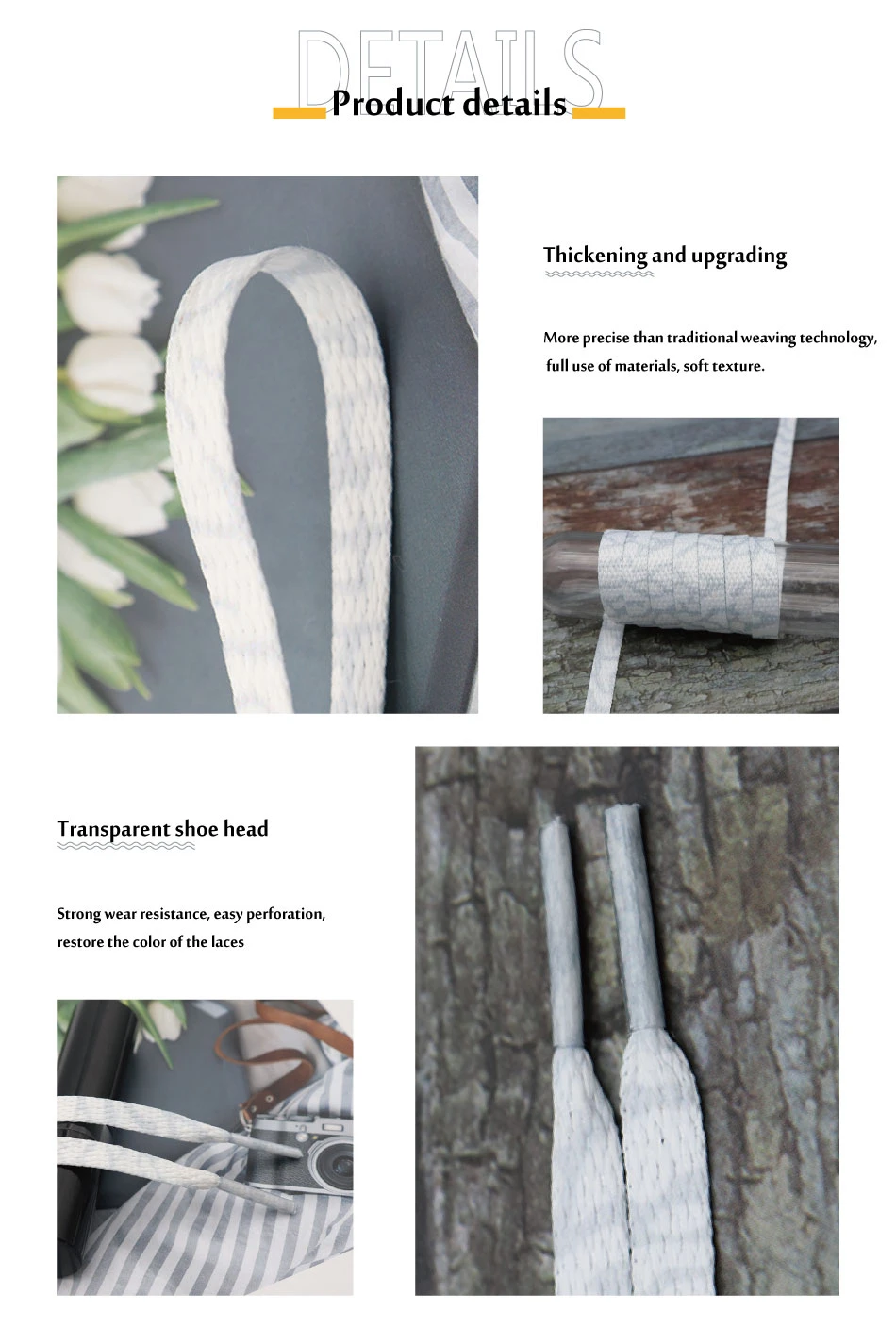 DETAILS
Product details

Thickening and upgrading

More precise than traditional weaving technology, full use of materials, soft texture.

Transparent shoe head

Strong wear resistance, easy perforation, restore the color of the laces