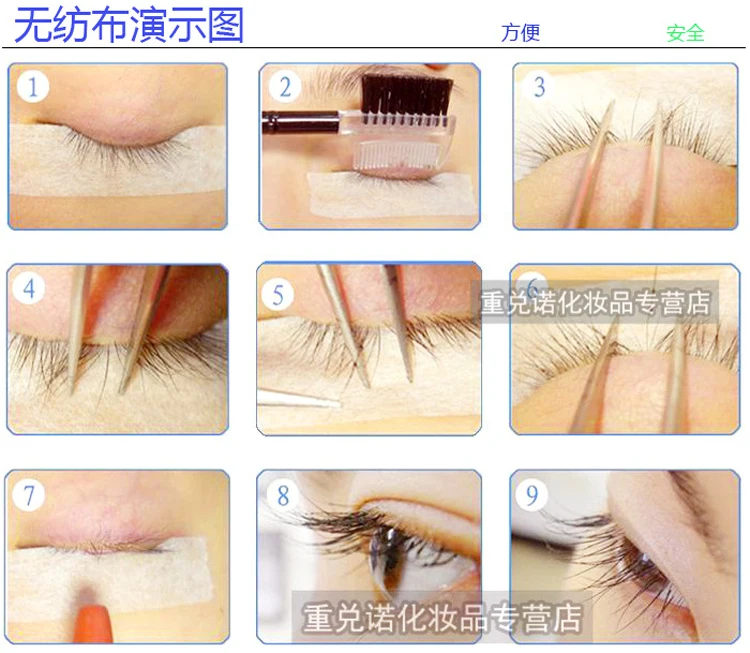 无纺布演示图 方便 安全

1

2

3

4

5

6

重兑诺化妆品专营店

7

8

9

重兑诺化妆品专营店