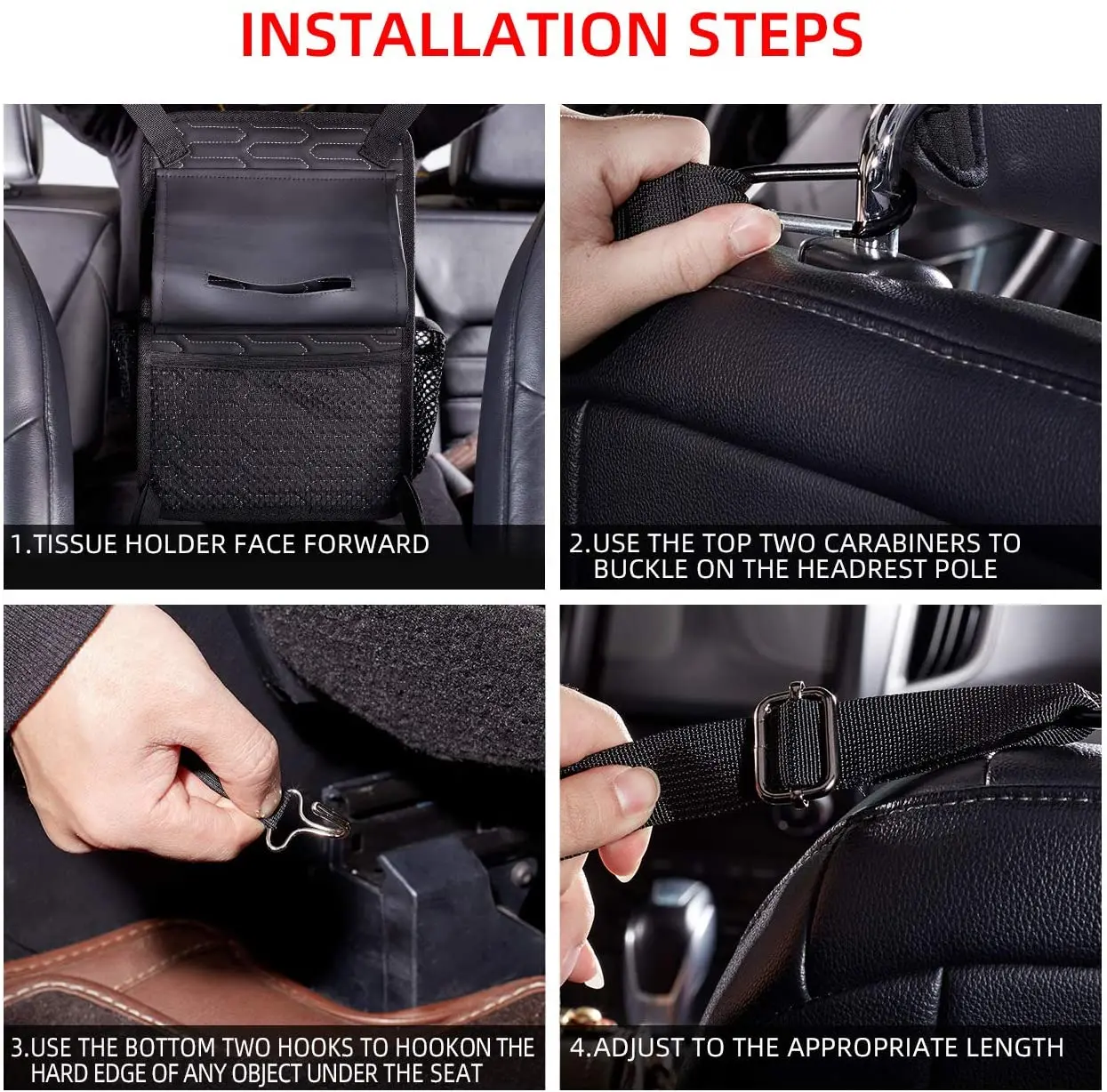 INSTALLATION STEPS

1.TISSUE HOLDER FACE FORWARD

2.USE THE TOP TWO CARABINERS TO BUCKLE ON THE HEADREST POLE

3.USE THE BOTTOM TWO HOOKS TO HOOKON THE HARD EDGE OF ANY OBJECT UNDER THE SEAT

4.ADJUST TO THE APPROPRIATE LENGTH