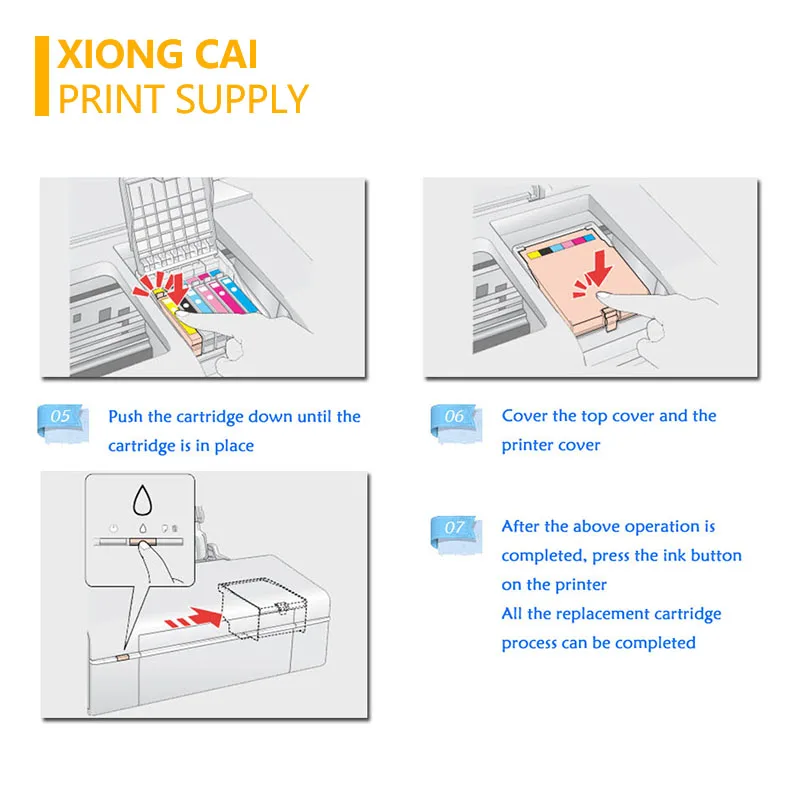 XIONG CAI
PRINT SUPPLY

05 Push the cartridge down until the cartridge is in place

06 Cover the top cover and the printer cover

07 After the above operation is completed, press the ink button on the printer
All the replacement cartridge process can be completed