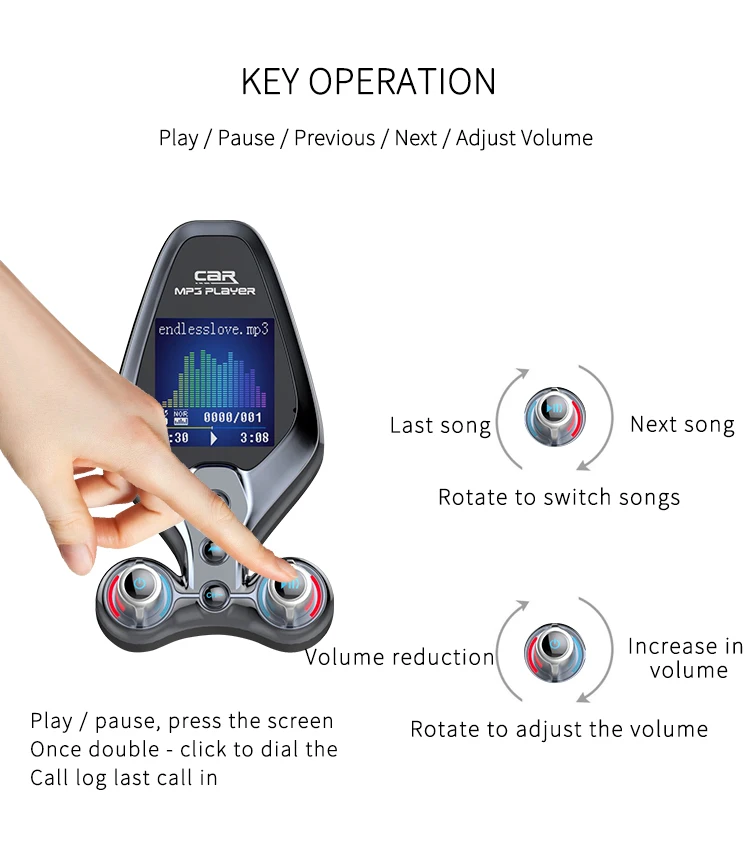 KEY OPERATION

Play / Pause / Previous / Next / Adjust Volume

CAR
MP3 PLAYER

endlesslove.mp3

NOR 0000/001

:30 3:08

Last song

Next song

Rotate to switch songs

Volume reduction

Increase in volume

Rotate to adjust the volume

Play / pause, press the screen
Once double - click to dial the
Call log last call in